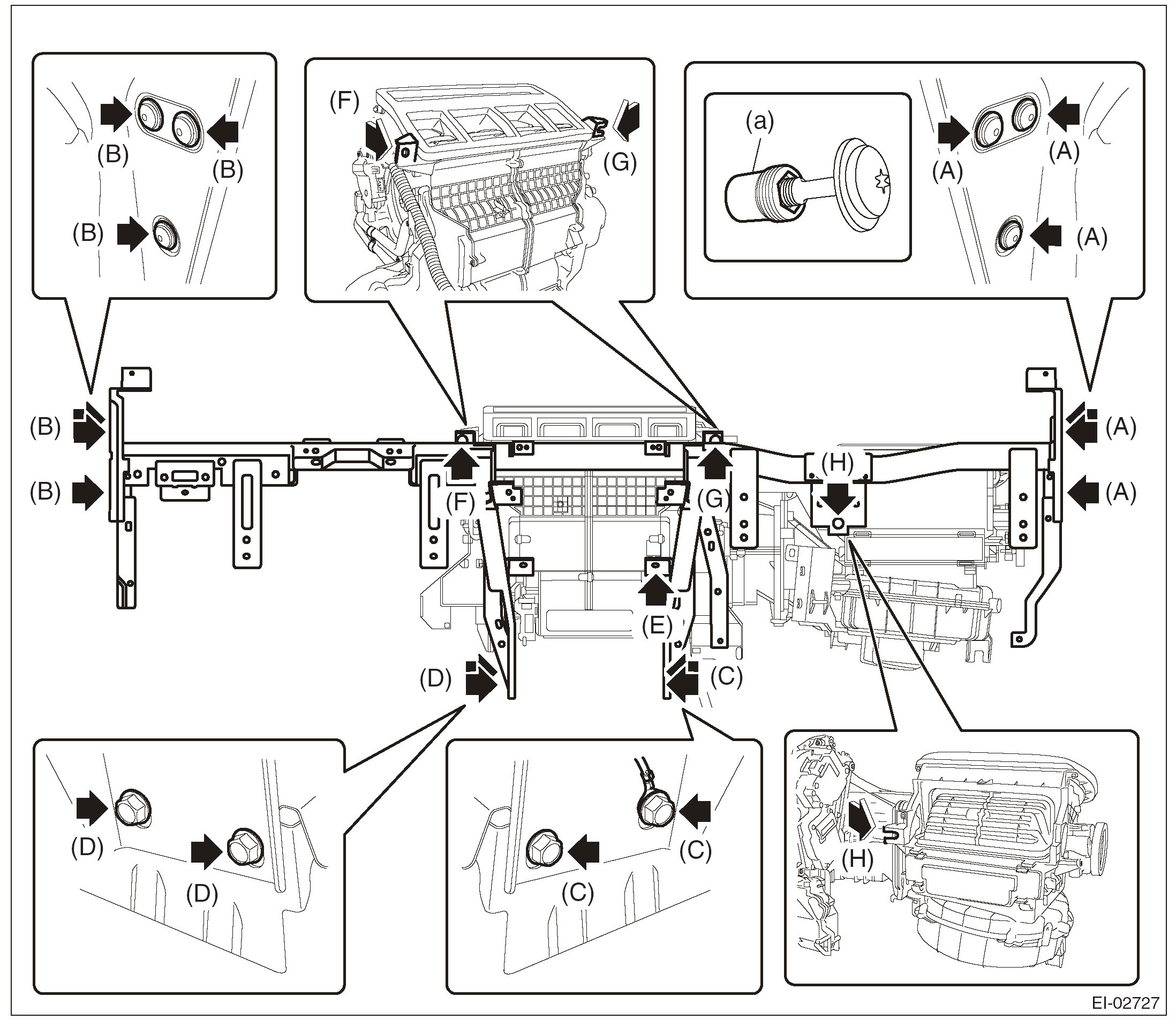 (B)
(B)
(B)
(F)
(G)
(a)
(A)
(A)
(A)
(B)
(B)
(F)
(G)
(H)
(A)
(A)
(E)
(D)
(C)
(D)
(D)
(C)
(C)
(H)
EI-02727