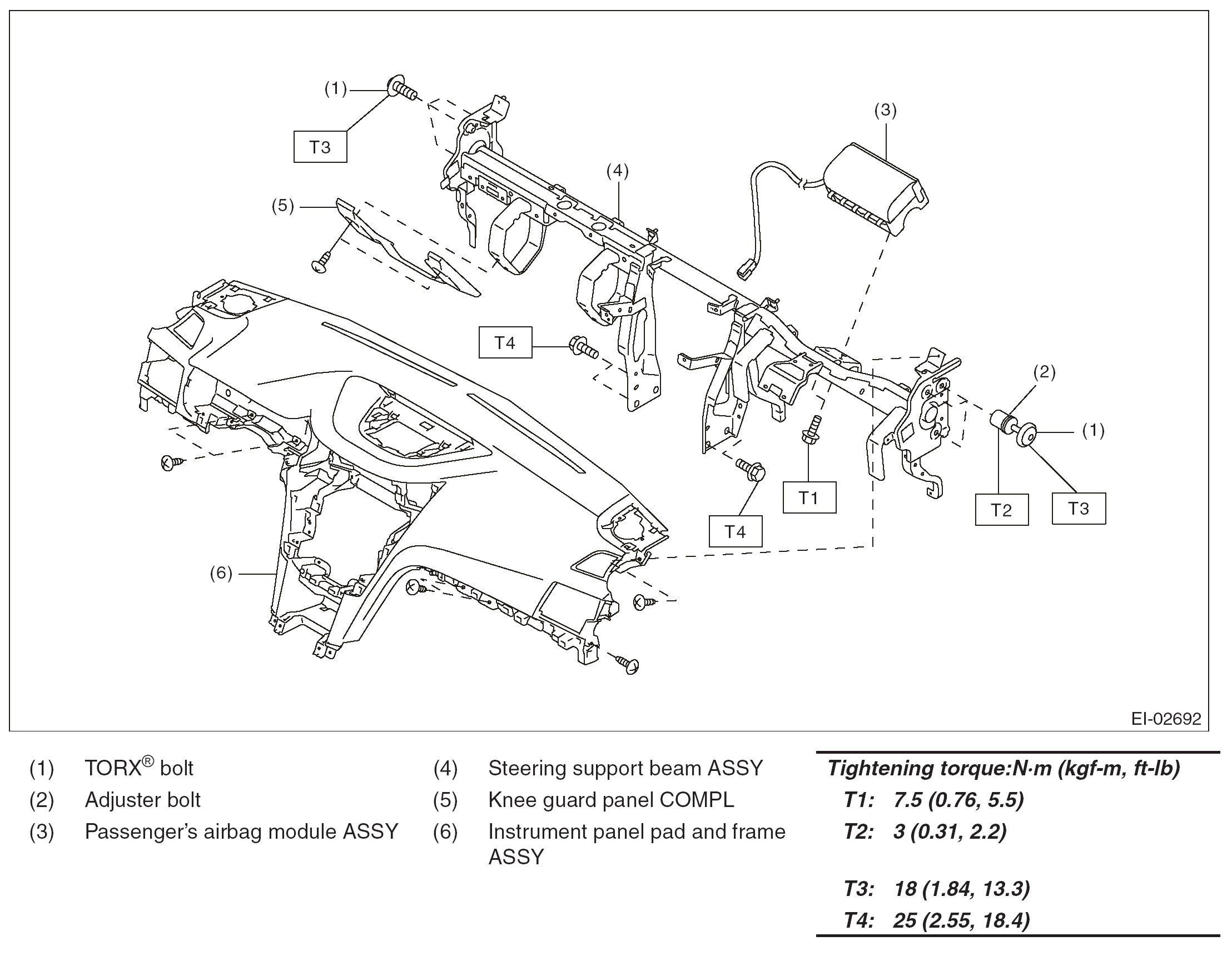 (1)
T3
(3)
(4)
(5)
T4
(2)
(1)
T1
T2
T3
T4
(6)
EI-02692

(1) TORX® bolt
(2) Adjuster bolt
(3) Passenger's airbag module ASSY

(4) Steering support beam ASSY
(5) Knee guard panel COMPL
(6) Instrument panel pad and frame ASSY

Tightening torque:N·m (kgf-m, ft-lb)
T1: 7.5 (0.76, 5.5)
T2: 3 (0.31, 2.2)

T3: 18 (1.84, 13.3)
T4: 25 (2.55, 18.4)