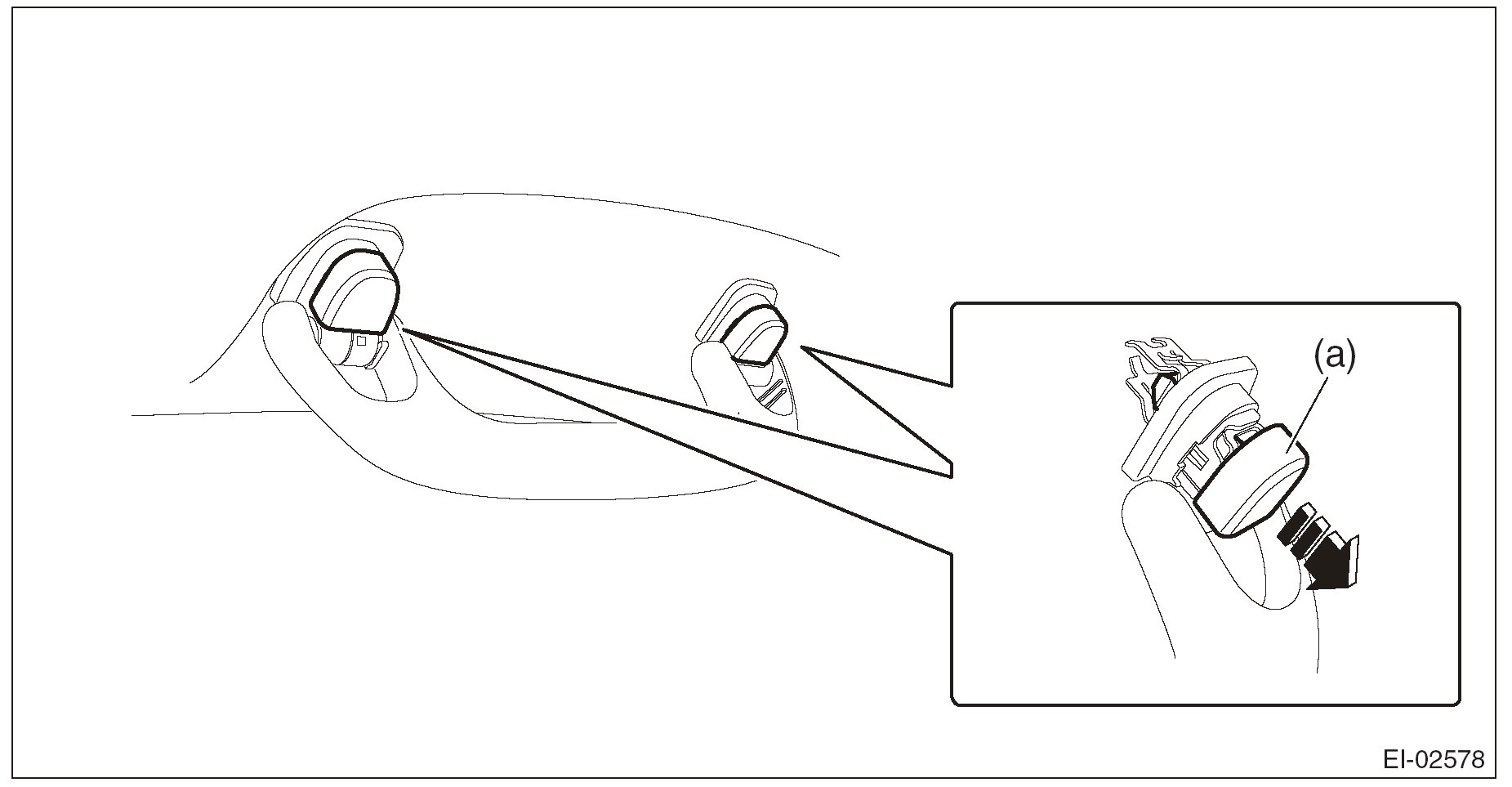 (a)

EI-02578