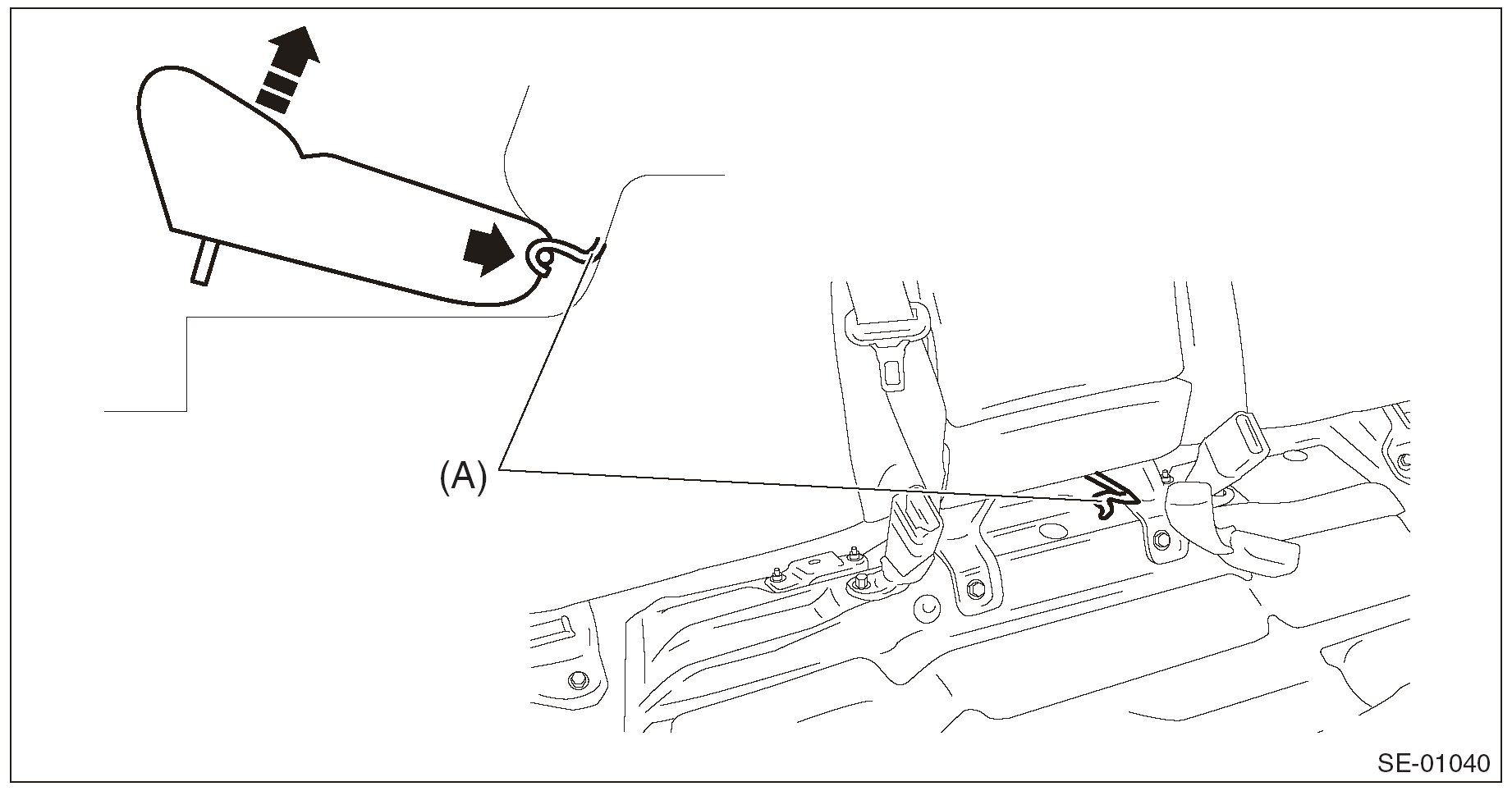 (A)

SE-01040