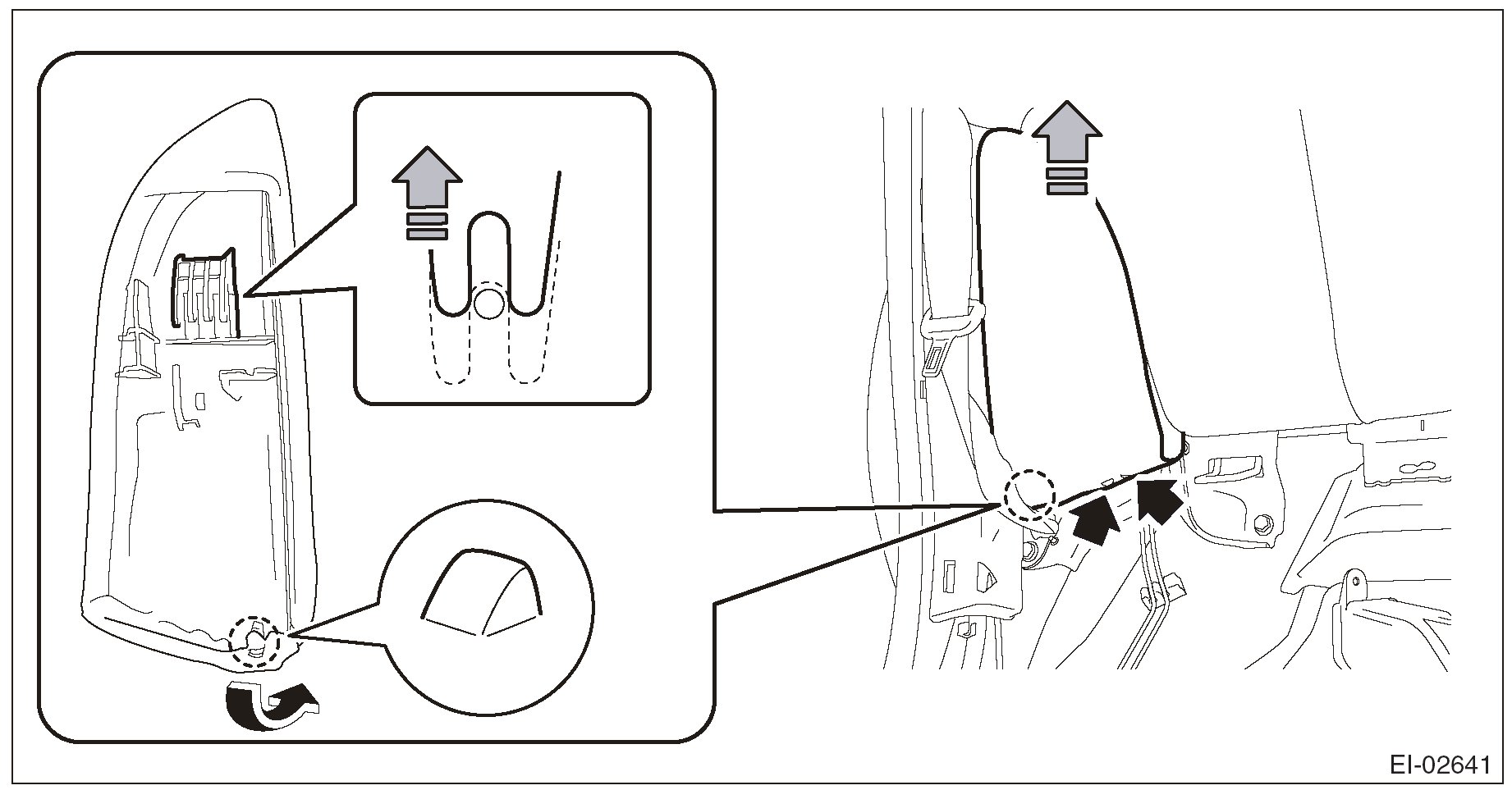 EI-02641