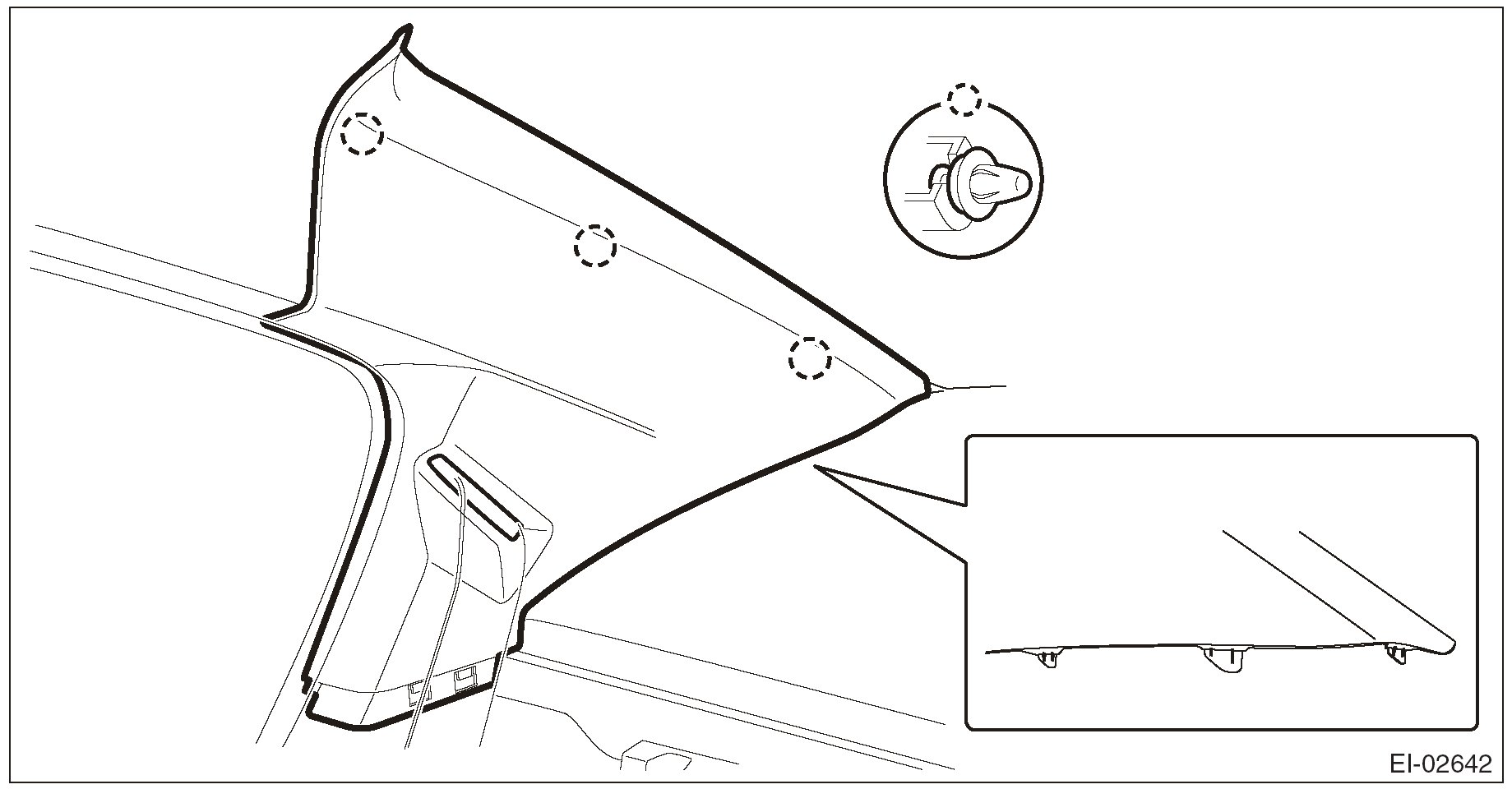 EI-02642