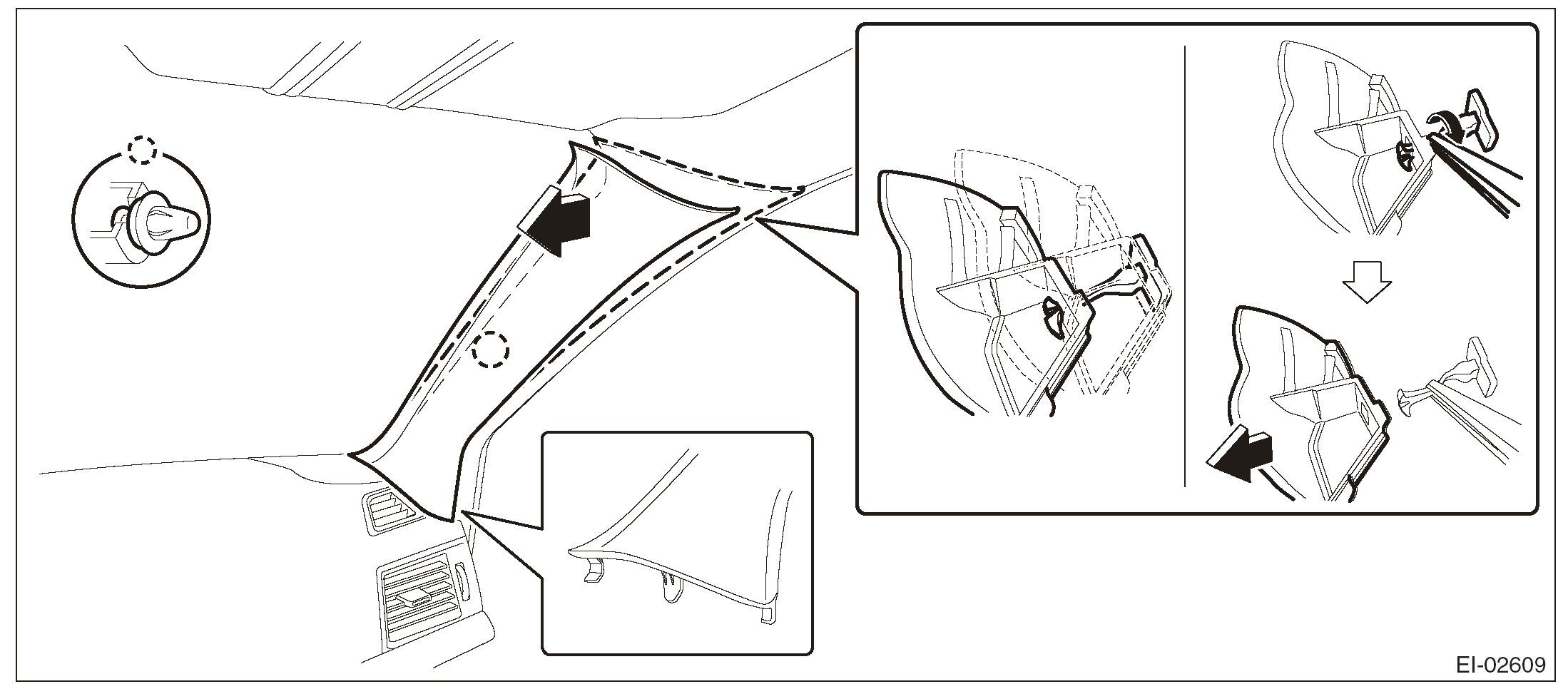 EI-02609