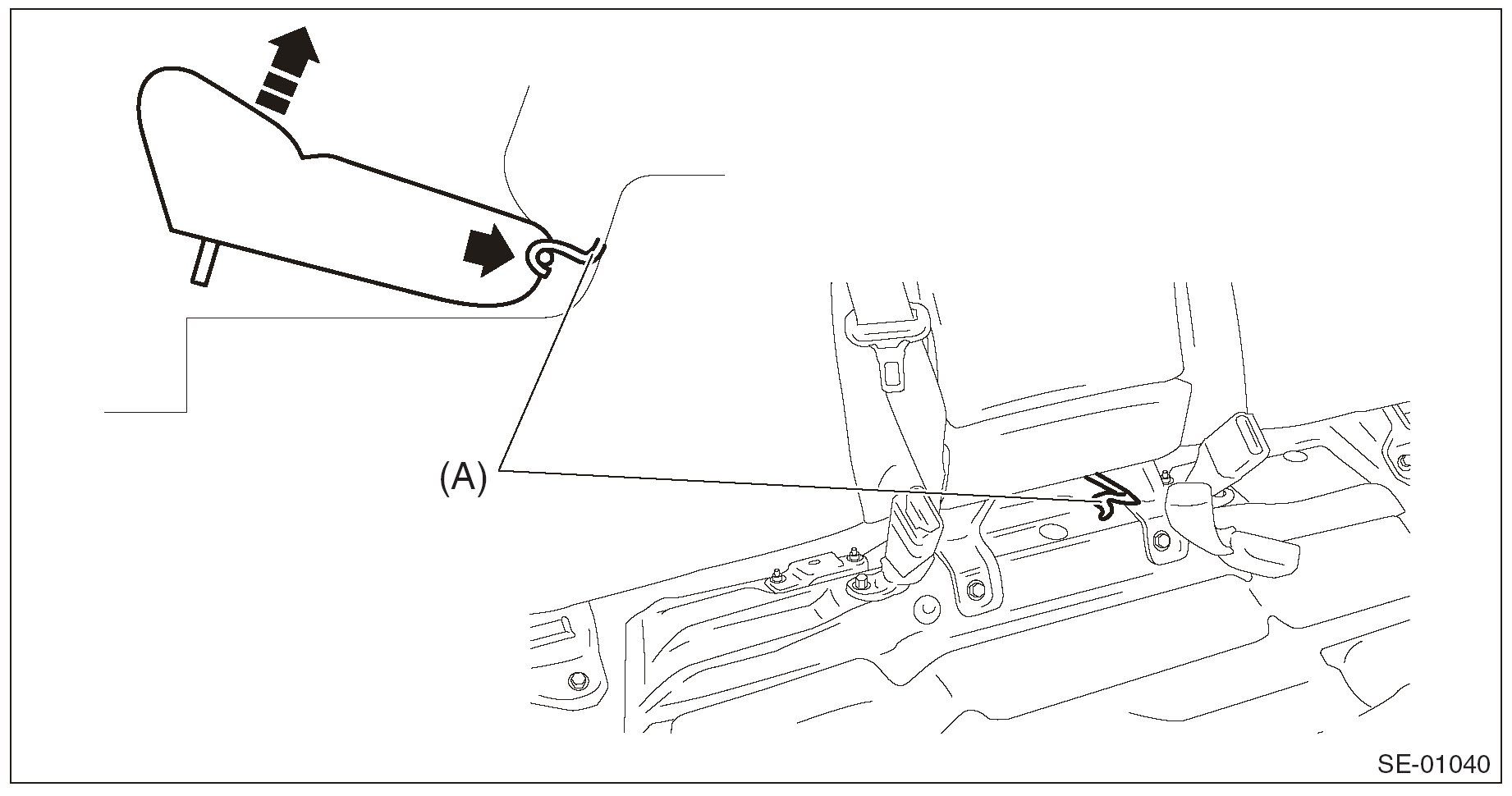 (A)

SE-01040