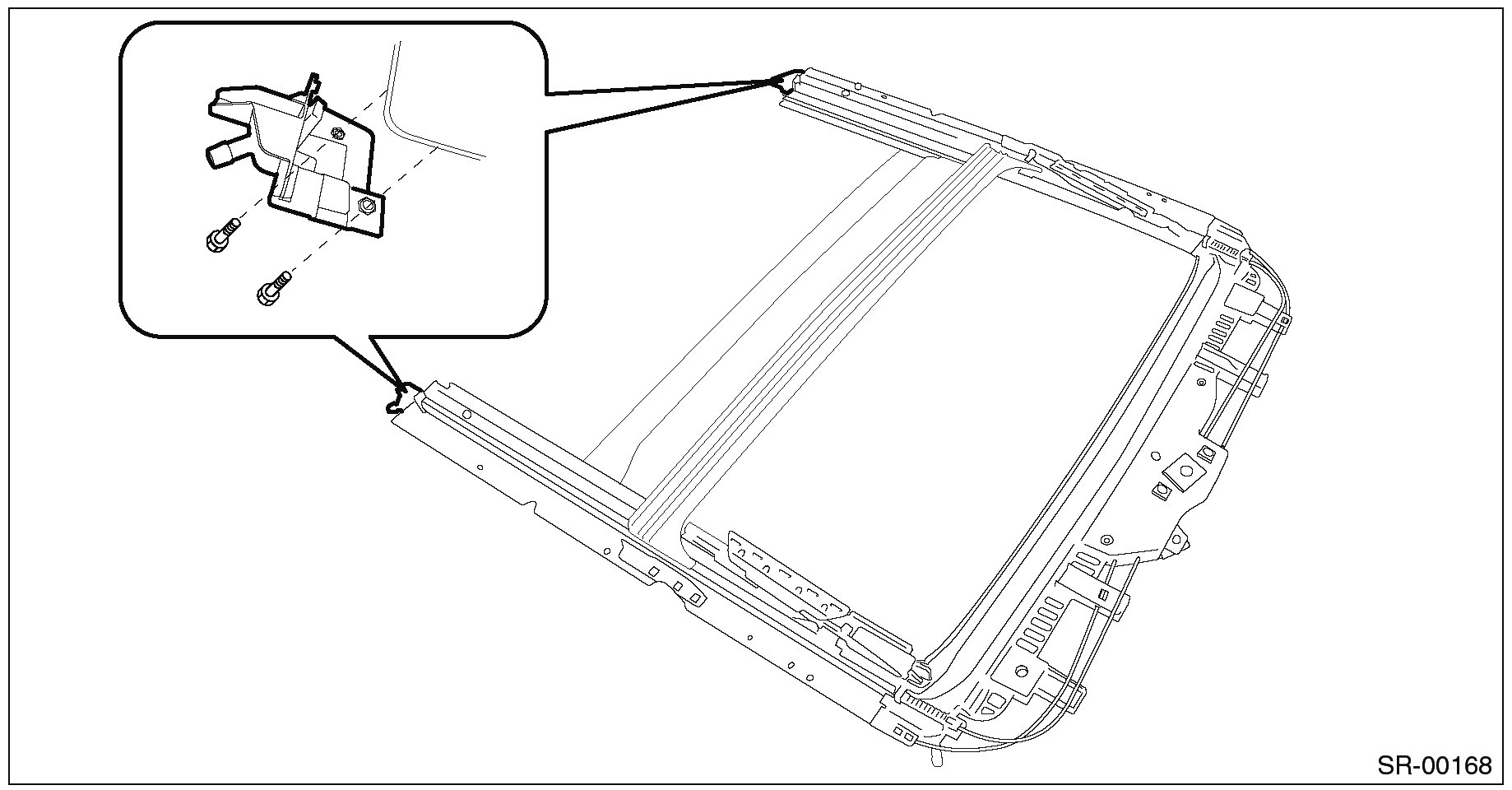 SR-00168