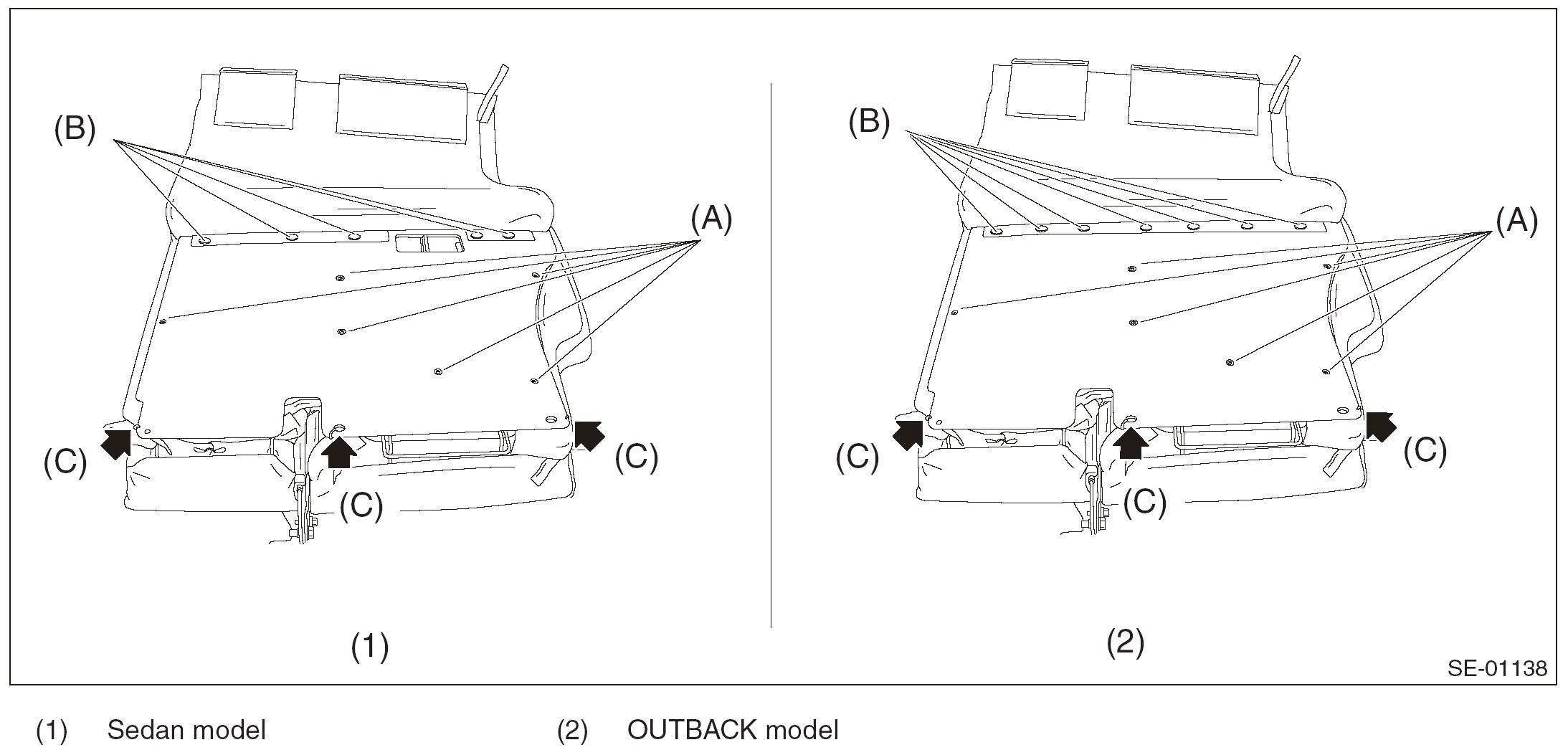 (B)

(A)

(C)

(C)

(C)

(1)

(B)

(A)

(C)

(C)

(C)

(2)

SE-01138

(1) Sedan model

(2) OUTBACK model