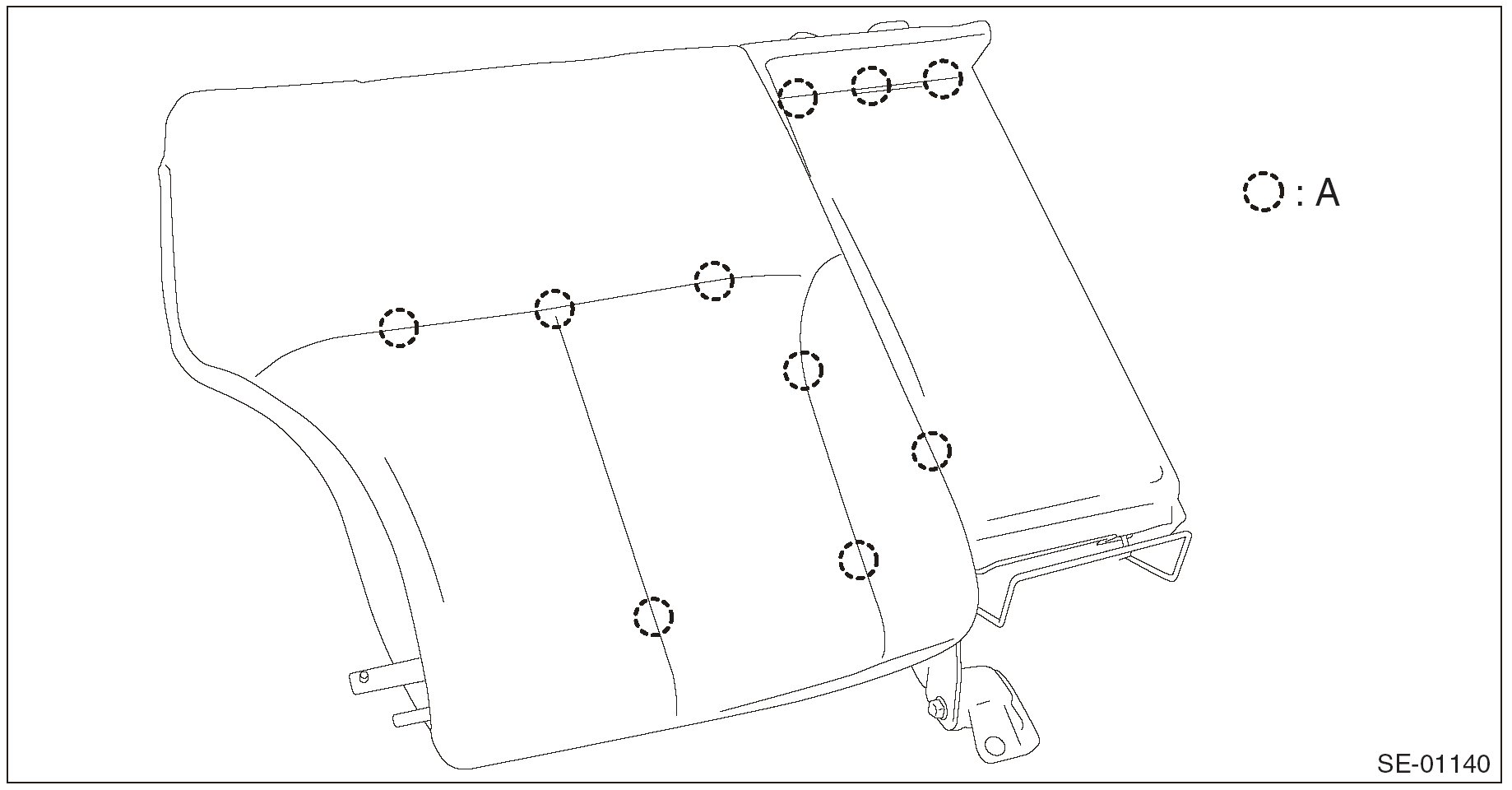 : A

SE-01140