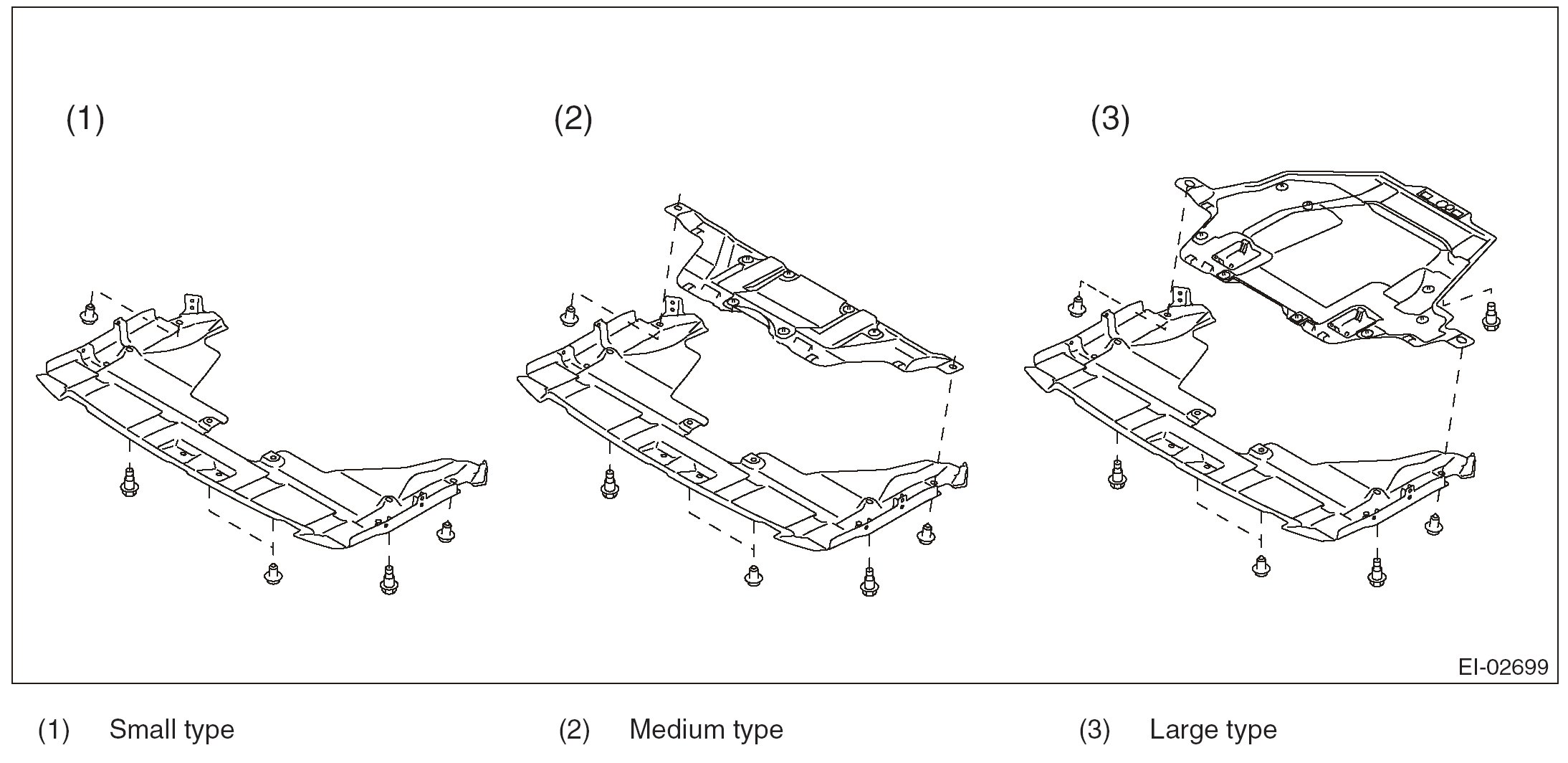 (1)

(2)

(3)

EI-02699

(1) Small type

(2) Medium type

(3) Large type