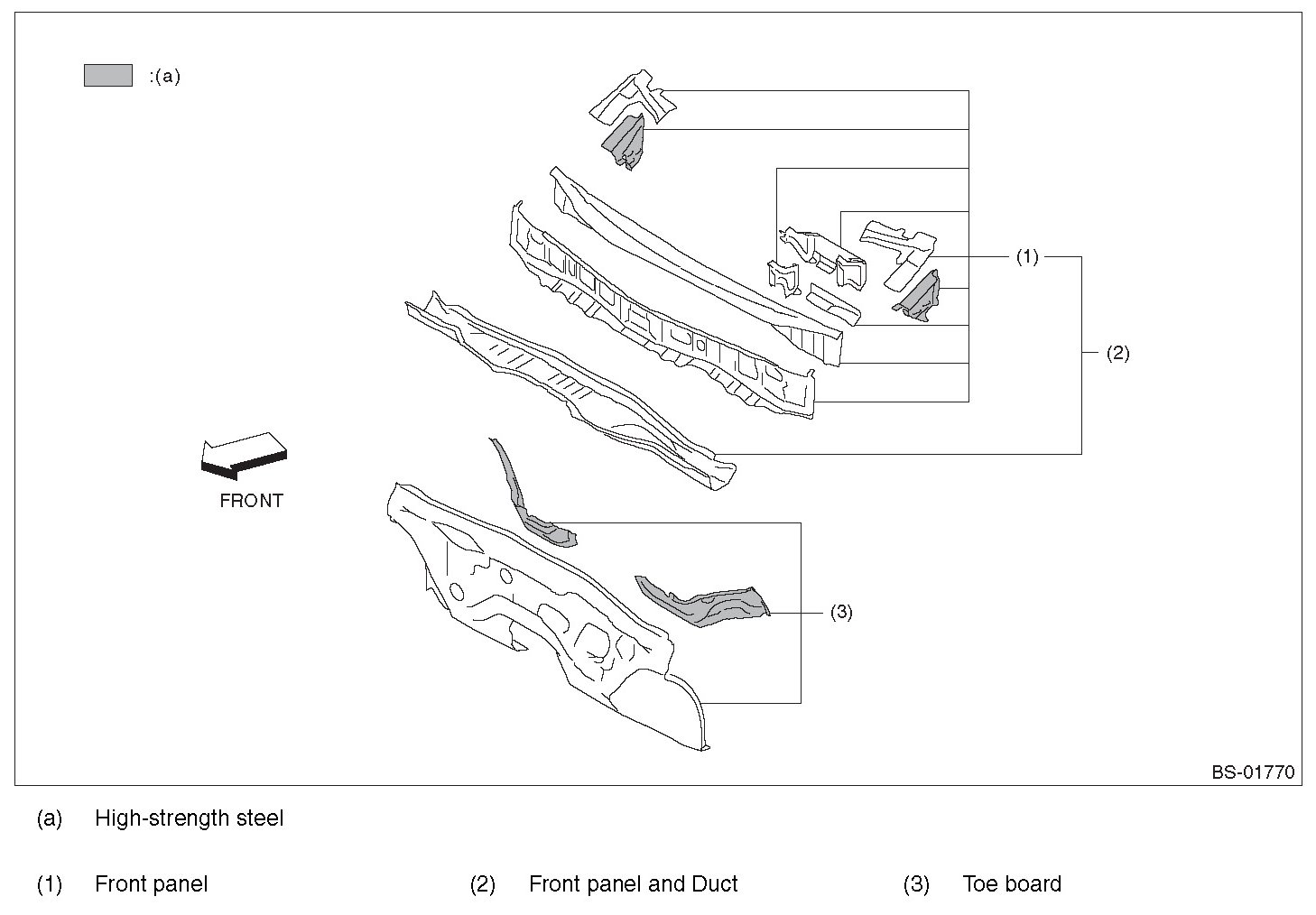 :(a)

(1)

(2)

FRONT

(3)

BS-01770

(a) High-strength steel

(1) Front panel

(2) Front panel and Duct

(3) Toe board