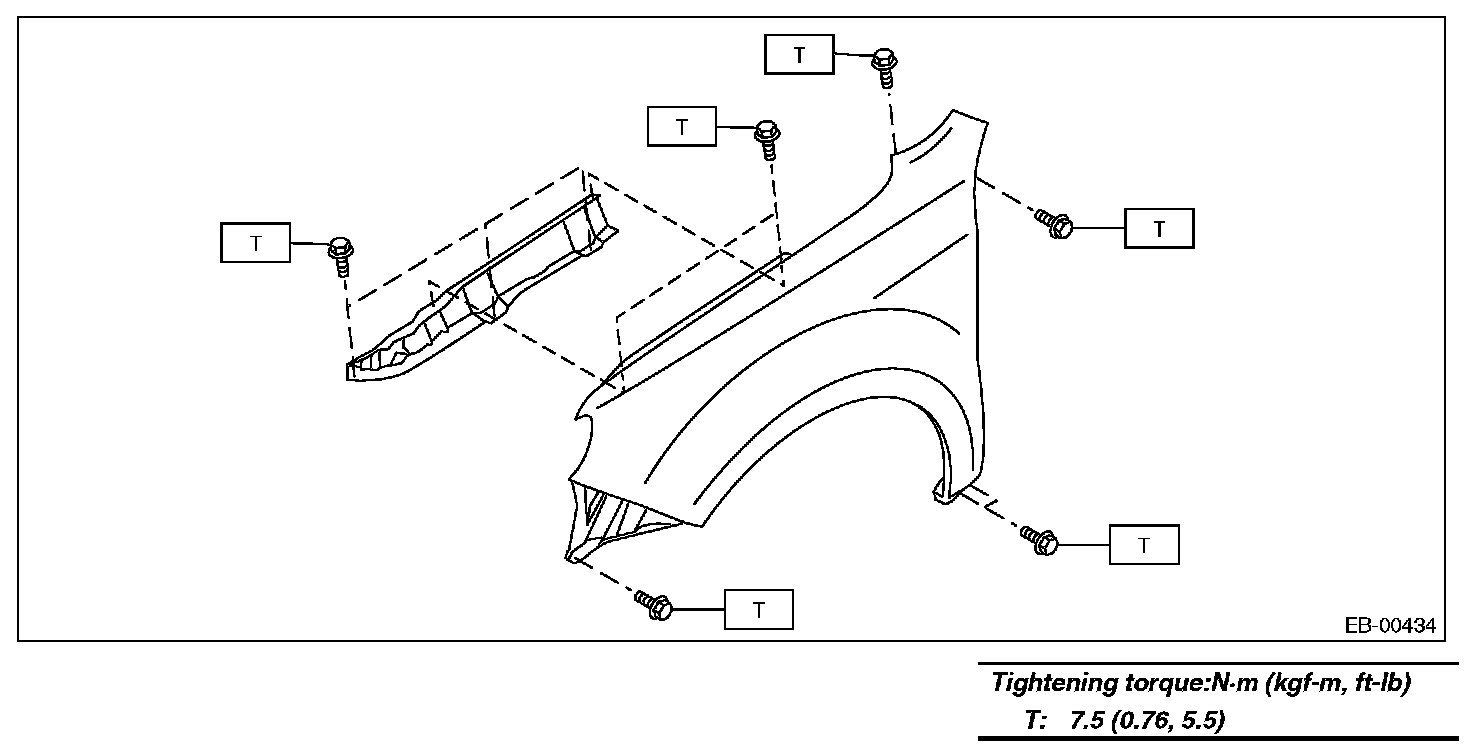 T

T

T

T

T

T

EB-00434

Tightening torque:N·m (kgf-m, ft-lb)
T: 7.5 (0.76, 5.5)