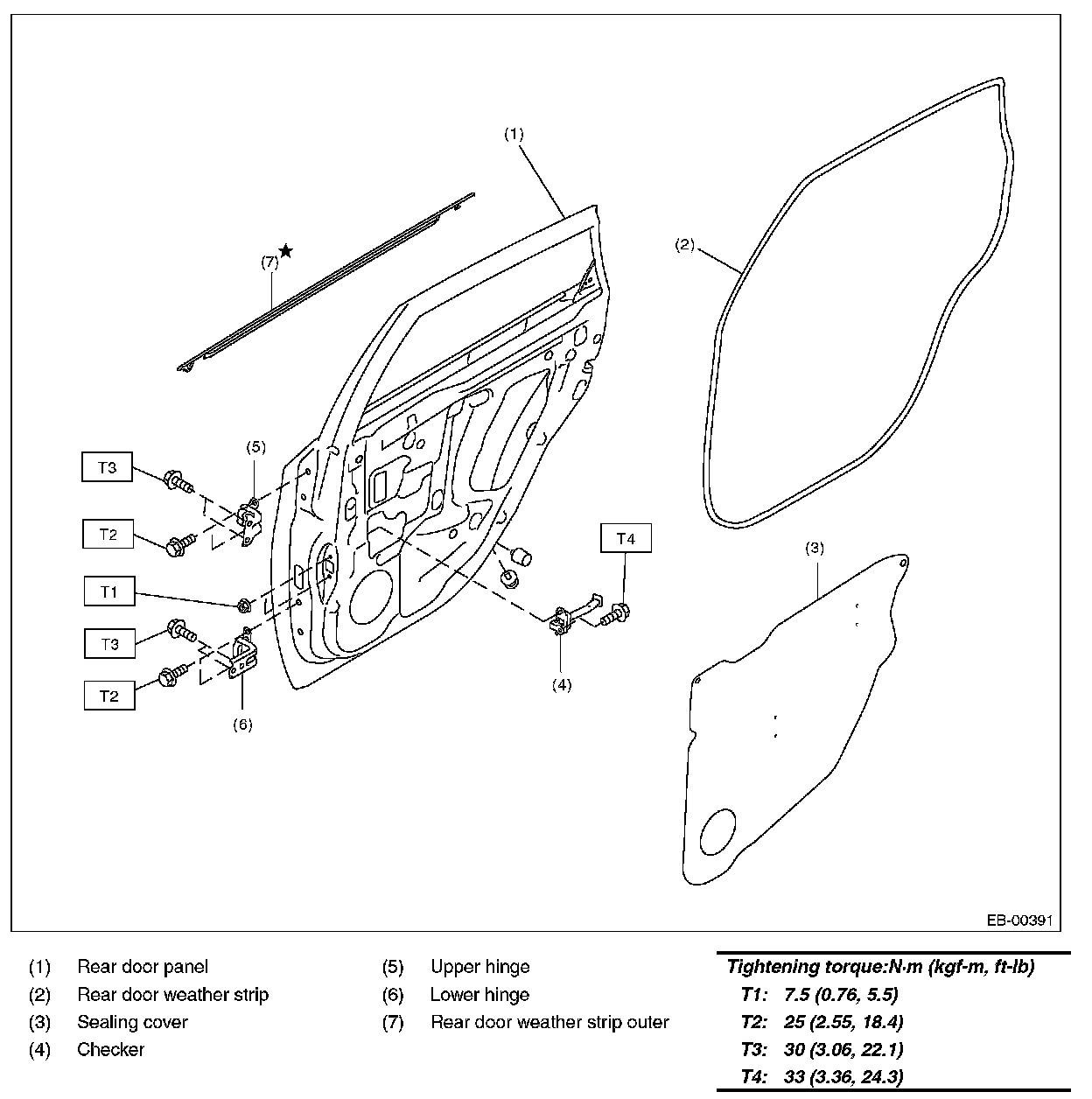 (1)

(7) ★

(2)

(5)

T3

T2

T1

T3

T2

(6)

T4

(4)

(3)

EB-00391

(1) Rear door panel
(2) Rear door weather strip
(3) Sealing cover
(4) Checker

(5) Upper hinge
(6) Lower hinge
(7) Rear door weather strip outer

Tightening torque:N·m (kgf-m, ft-lb)
T1: 7.5 (0.76, 5.5)
T2: 25 (2.55, 18.4)
T3: 30 (3.06, 22.1)
T4: 33 (3.36, 24.3)