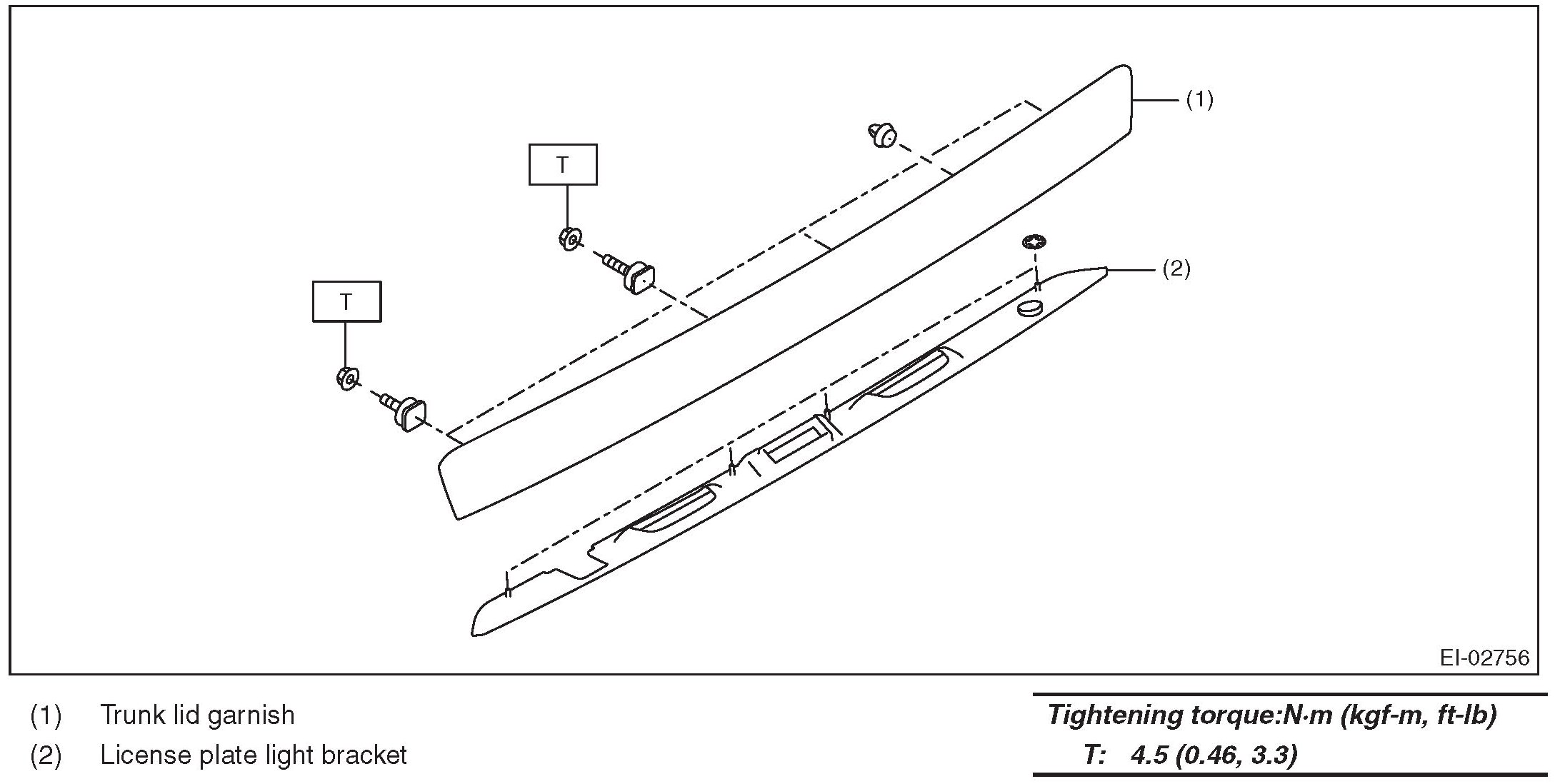 (1)

T

T

(2)

EI-02756

(1) Trunk lid garnish
(2) License plate light bracket

Tightening torque:N·m (kgf-m, ft-lb)
T: 4.5 (0.46, 3.3)