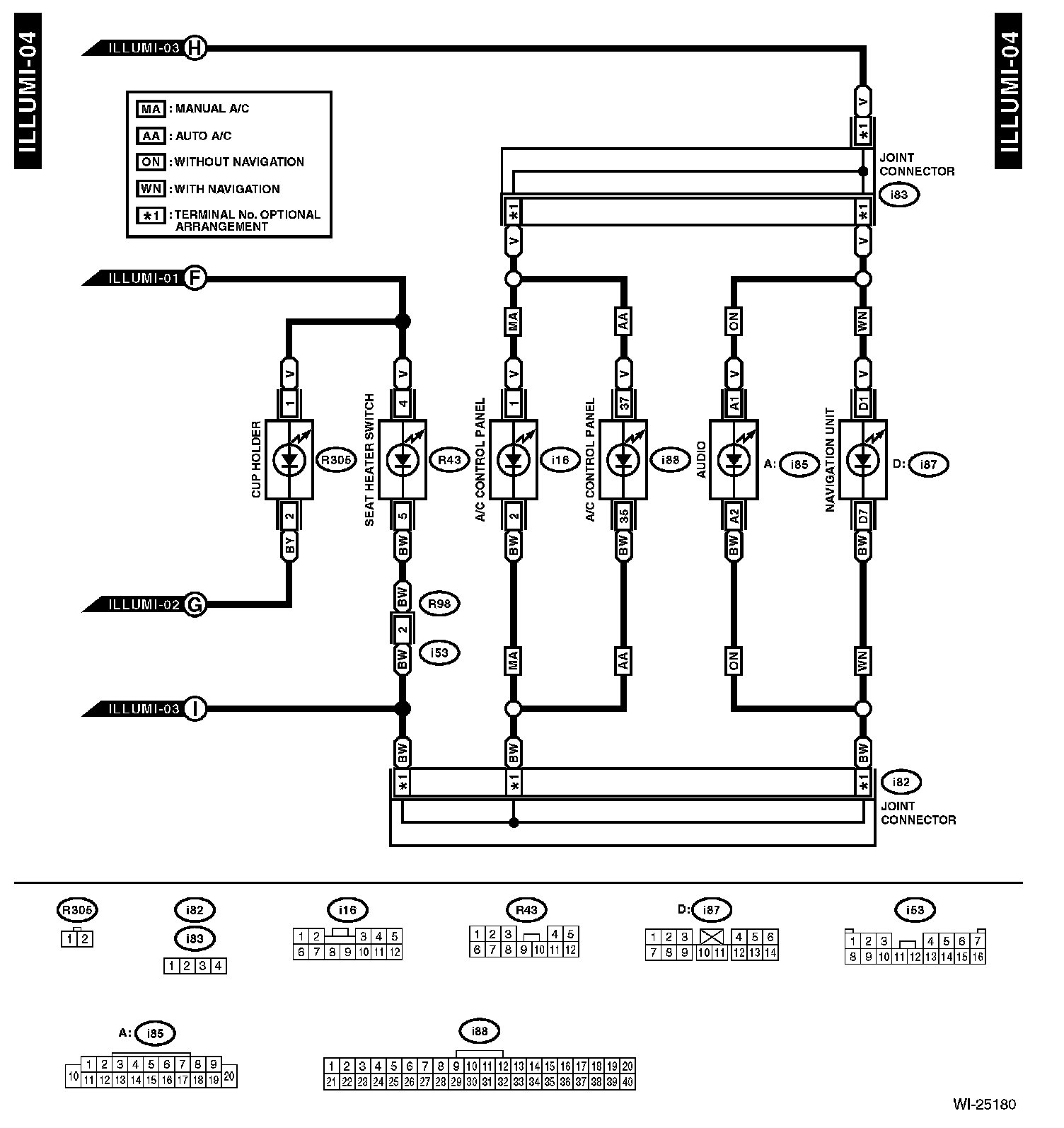 ILLUMI-04

ILLUMI-04

ILLUMI-03 H

MA : MANUAL A/C
AA : AUTO A/C
ON : WITHOUT NAVIGATION
WN : WITH NAVIGATION
*1 : TERMINAL No. OPTIONAL ARRANGEMENT

V
*1
JOINT CONNECTOR
i83
*1 *1
V V

ILLUMI-01 F

MA AA ON WN

V V V V V V
1 4 1 37 A1 D1

CUP HOLDER R305
SEAT HEATER SWITCH R43
A/C CONTROL PANEL i16
A/C CONTROL PANEL i88
AUDIO A: i85
NAVIGATION UNIT D: i87

2 5 2 35 A2 D7
BY BW BW BW BW BW

ILLUMI-02 G

BW R98
2
BW i53

MA AA ON WN

ILLUMI-03 I

BW BW BW
*1 *1 *1
i82
JOINT CONNECTOR

R305
1 2

i82
i83
1 2 3 4

i16
1 2 3 4 5
6 7 8 9 10 11 12

R43
1 2 3 4 5
6 7 8 9 10 11 12

D: i87
1 2 3 4 5 6
7 8 9 10 11 12 13 14

i53
1 2 3 4 5 6 7
8 9 10 11 12 13 14 15 16

A: i85
1 2 3 4 5 6 7 8 9
10 11 12 13 14 15 16 17 18 19 20

i88
1 2 3 4 5 6 7 8 9 10 11 12 13 14 15 16 17 18 19 20
21 22 23 24 25 26 27 28 29 30 31 32 33 34 35 36 37 38 39 40

WI-25180