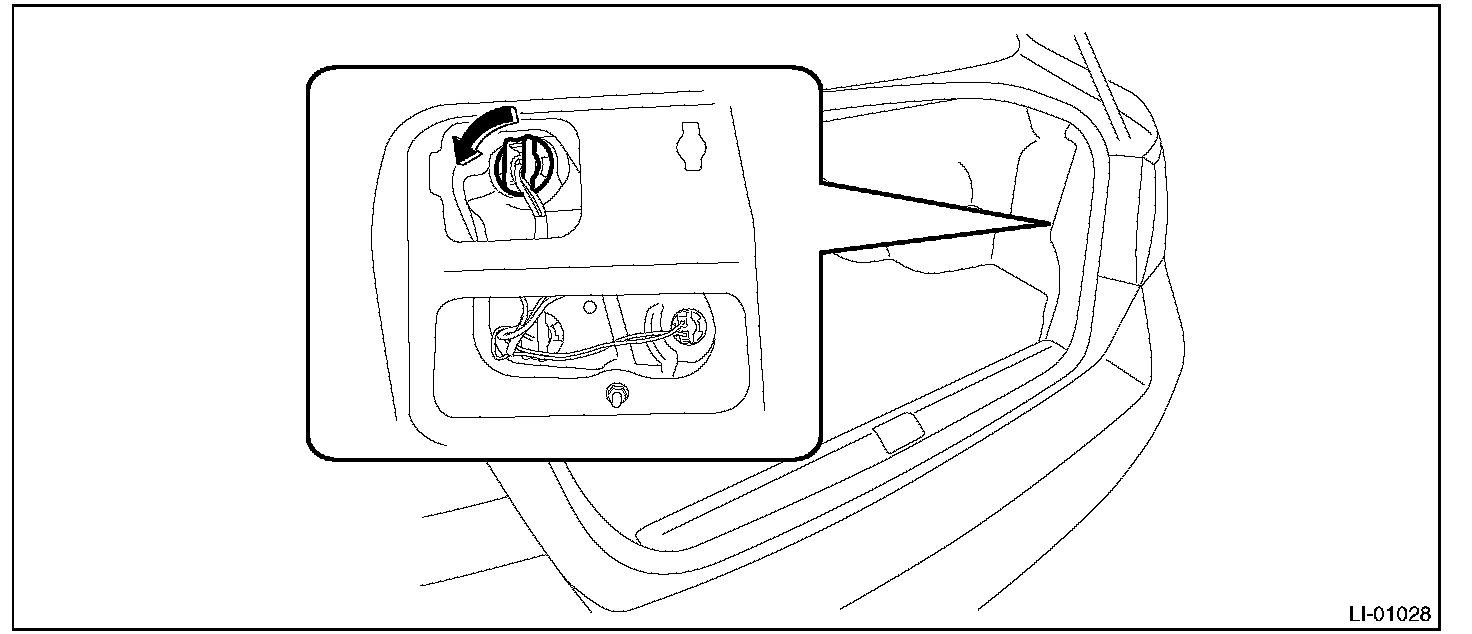 LI-01028