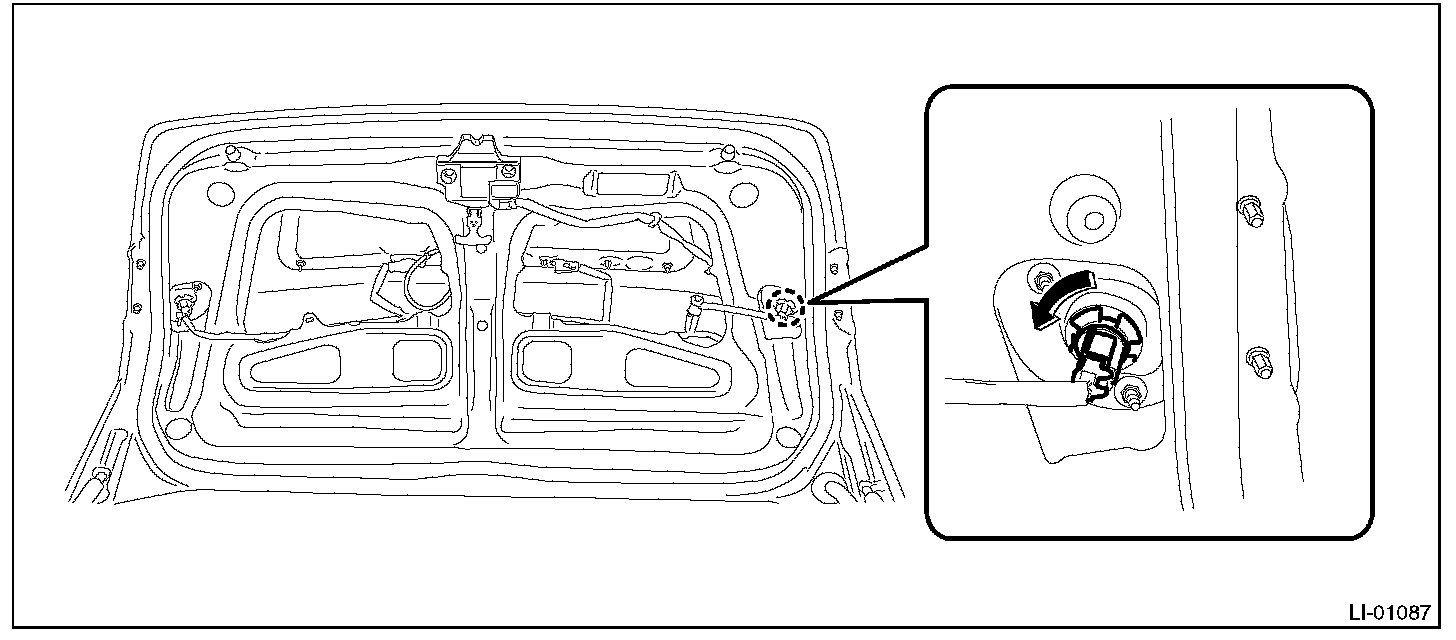 LI-01087