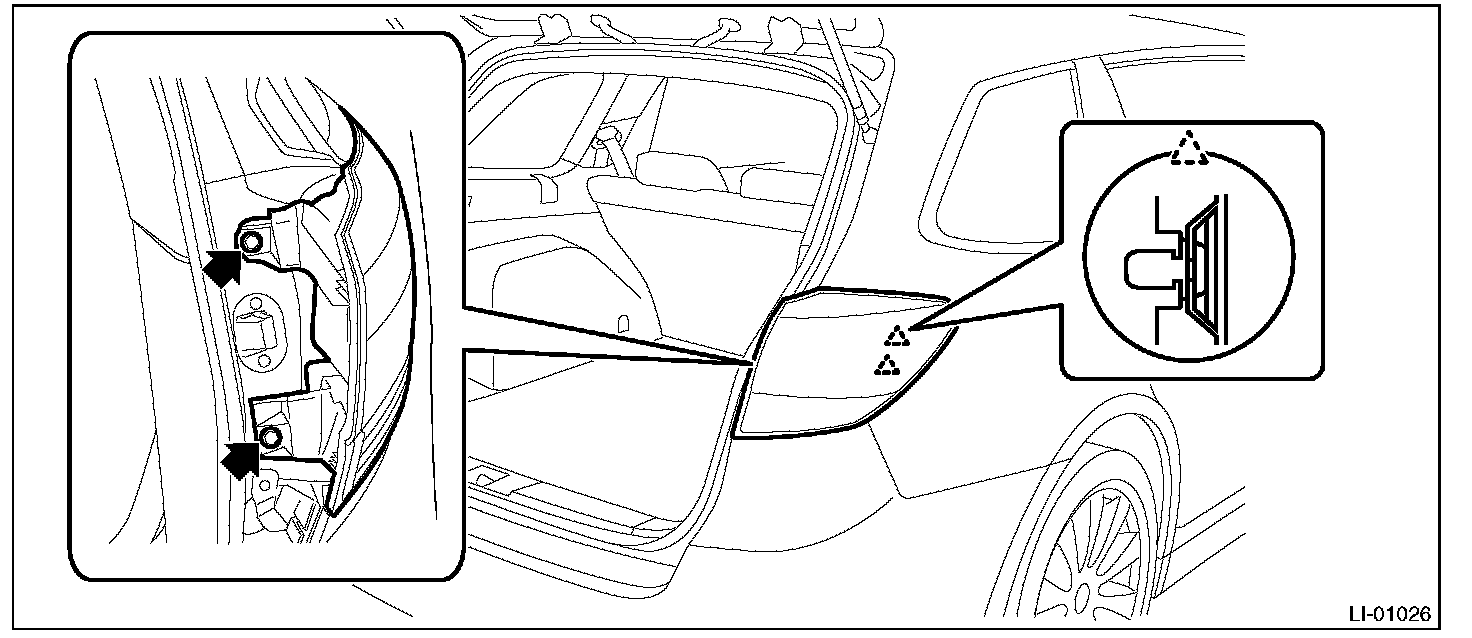 LI-01026