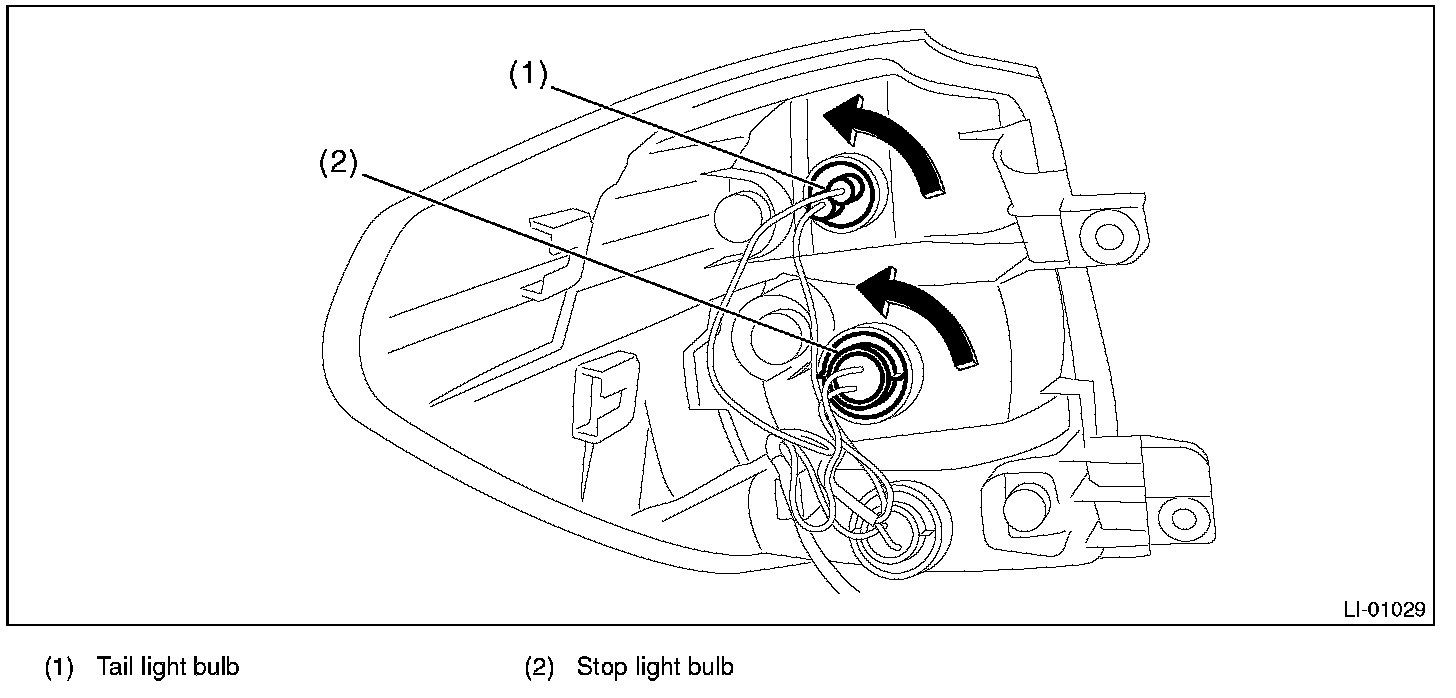 (1)
(2)
LI-01029

(1) Tail light bulb
(2) Stop light bulb