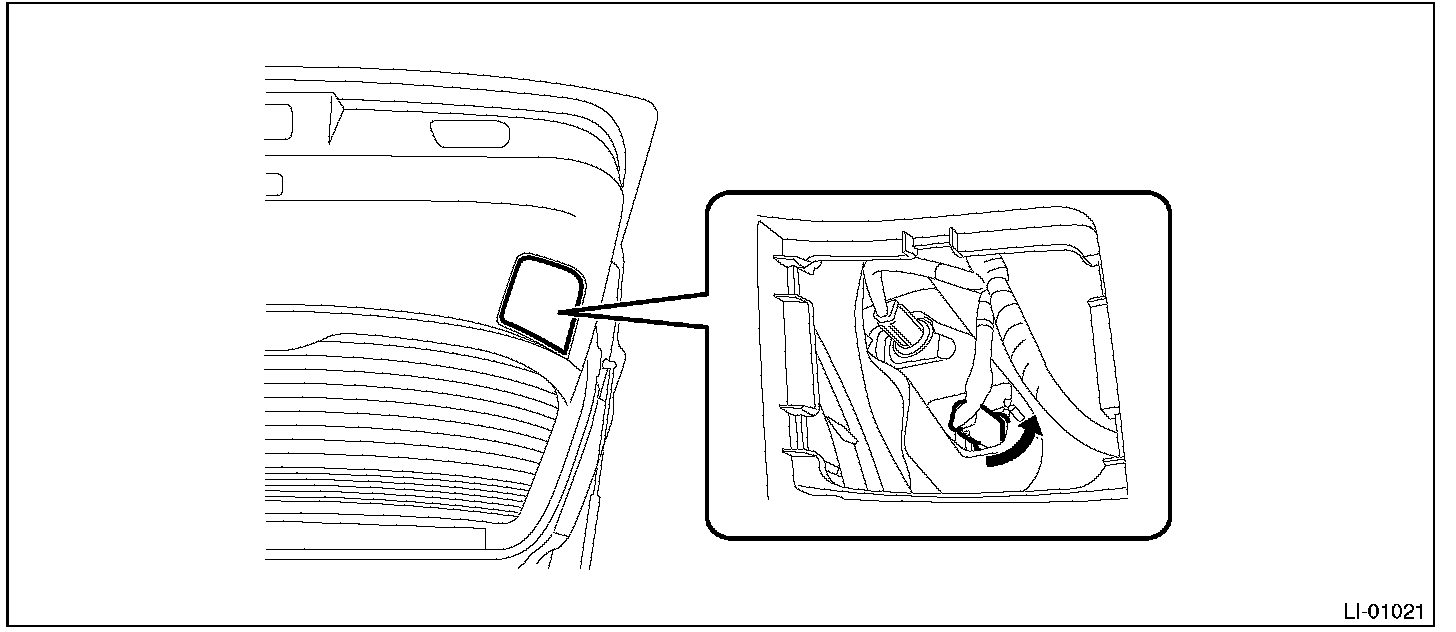 LI-01021