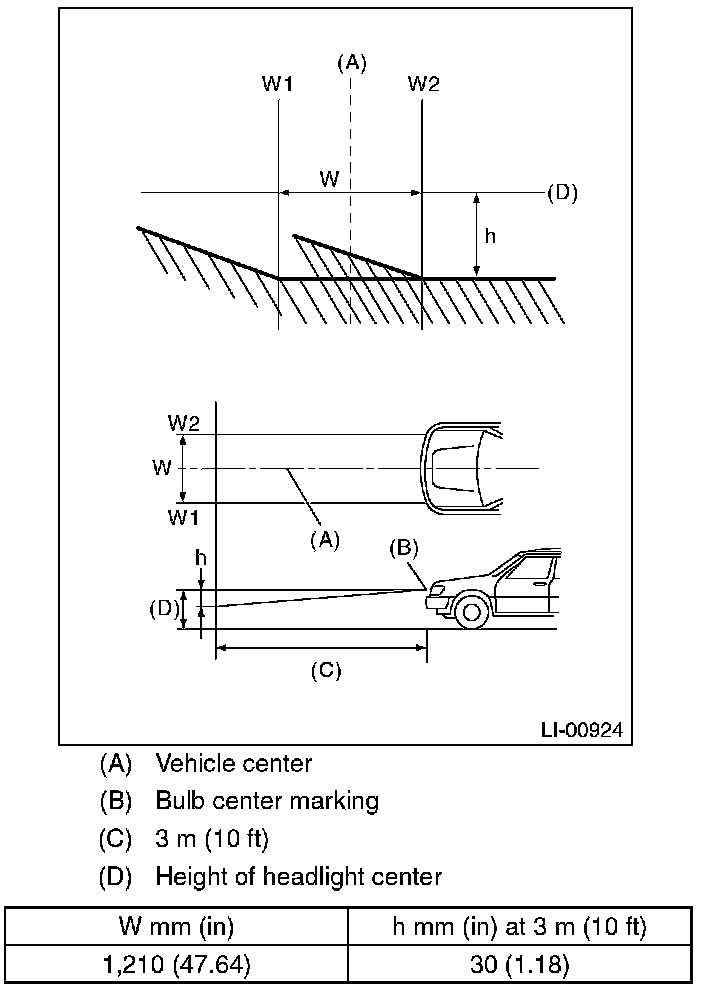 (A)
W1
W2
W
(D)
h

W2
W
W1
(A)
(B)
h
(D)
(C)

LI-00924

(A) Vehicle center
(B) Bulb center marking
(C) 3 m (10 ft)
(D) Height of headlight center

| W mm (in) | h mm (in) at 3 m (10 ft) |
|---|---|
| 1,210 (47.64) | 30 (1.18) |