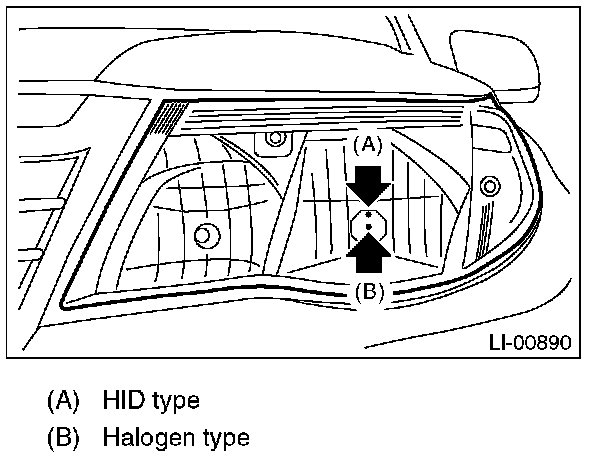 (A)

(B)

LI-00890

(A) HID type
(B) Halogen type