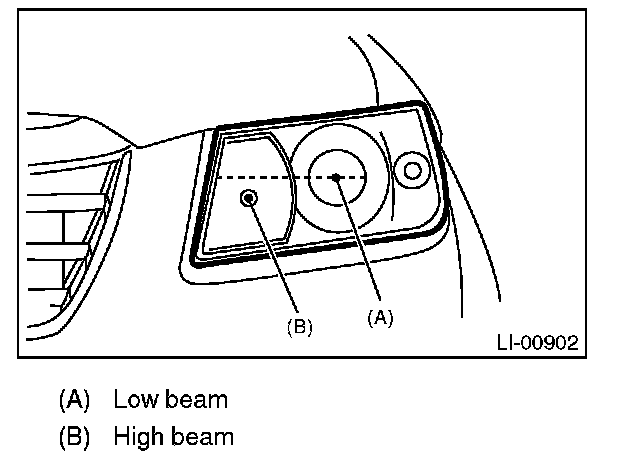 (B)
(A)
LI-00902

(A) Low beam
(B) High beam