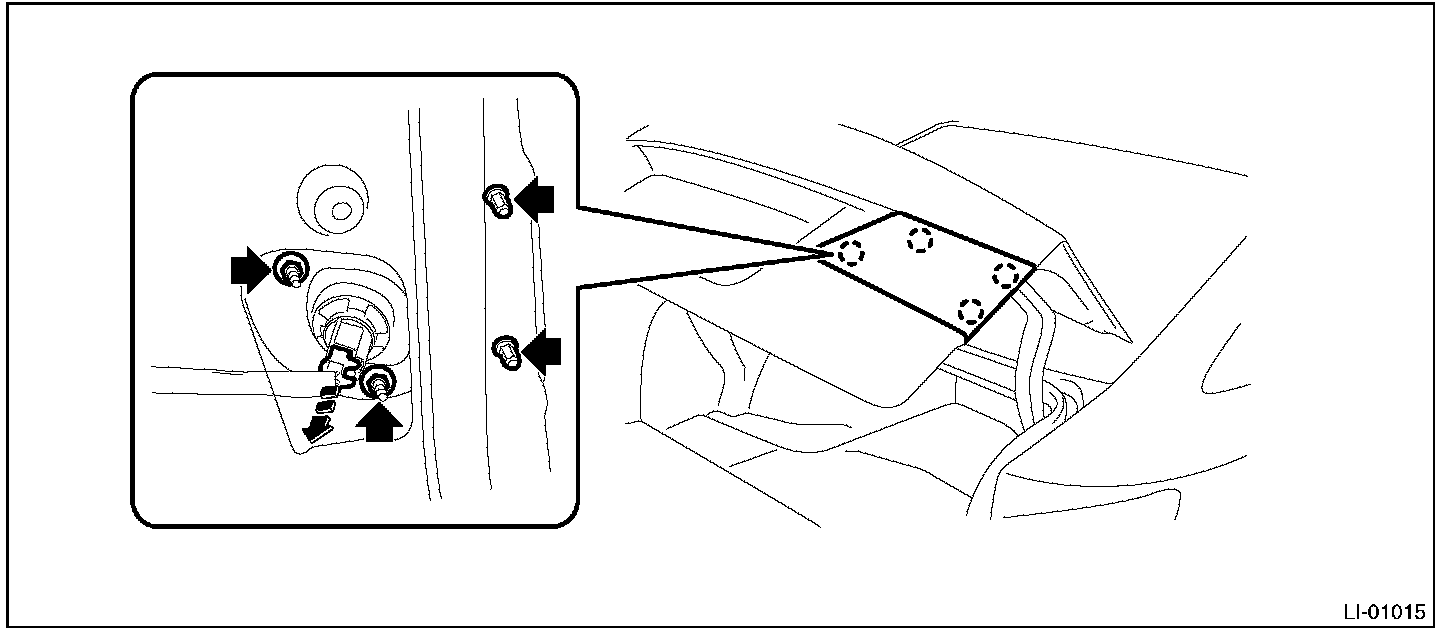 LI-01015