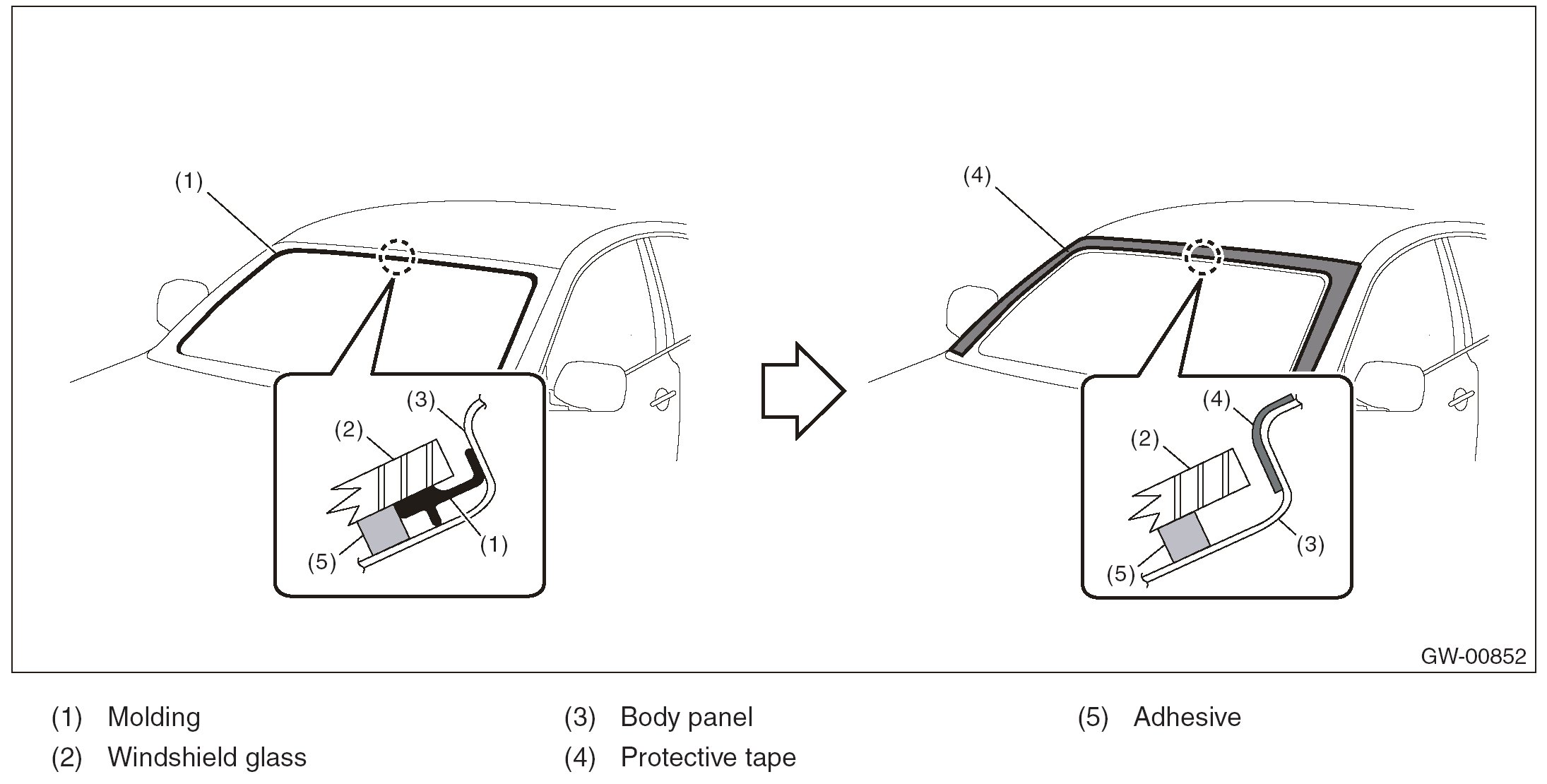 (1)
(3)
(2)
(1)
(5)
(4)
(4)
(2)
(3)
(5)
GW-00852

(1) Molding
(2) Windshield glass
(3) Body panel
(4) Protective tape
(5) Adhesive