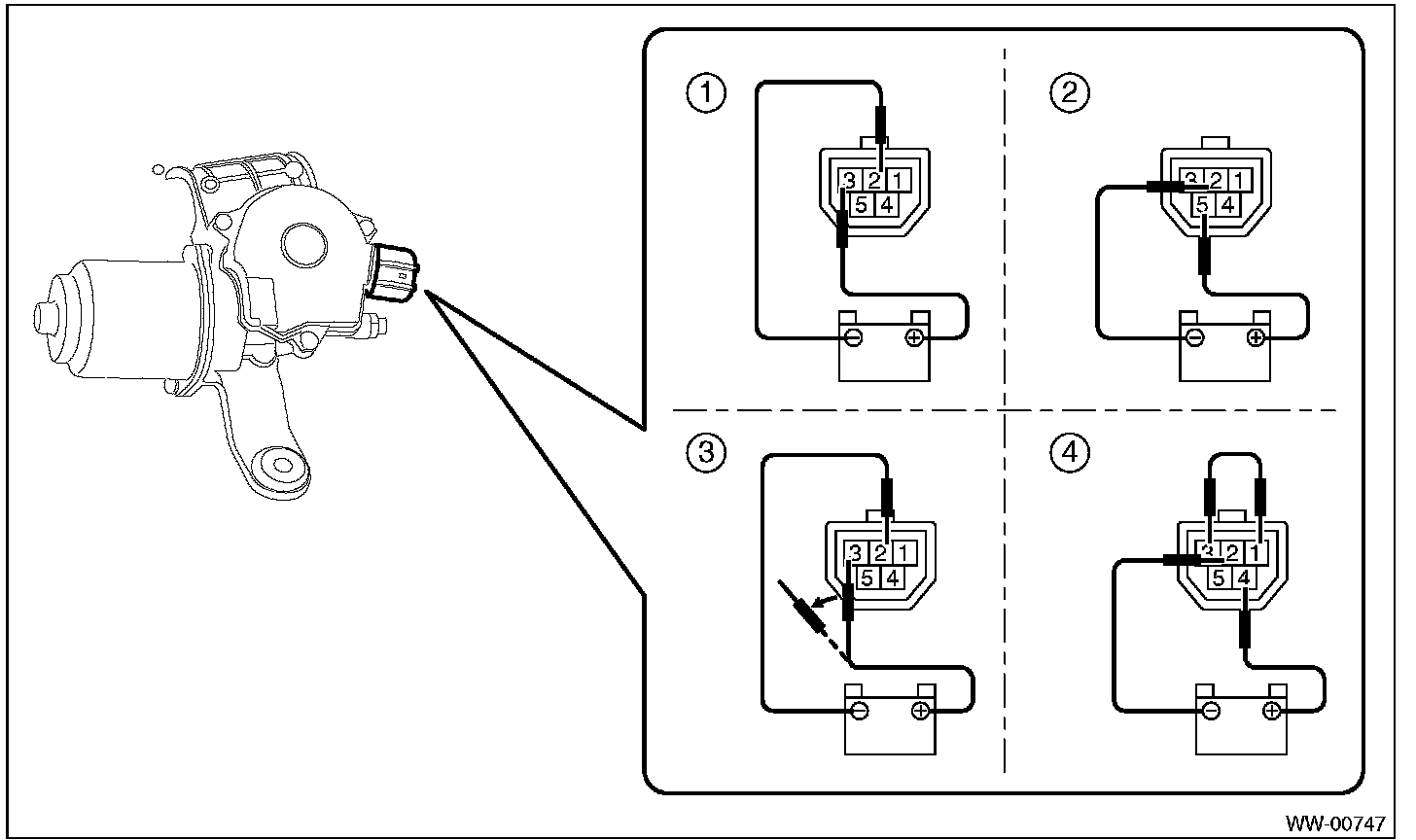 ①
3 2 1
5 4
⊖ ⊕

②
3 2 1
5 4
⊖ ⊕

③
3 2 1
5 4
⊖ ⊕

④
3 2 1
5 4
⊖ ⊕

WW-00747