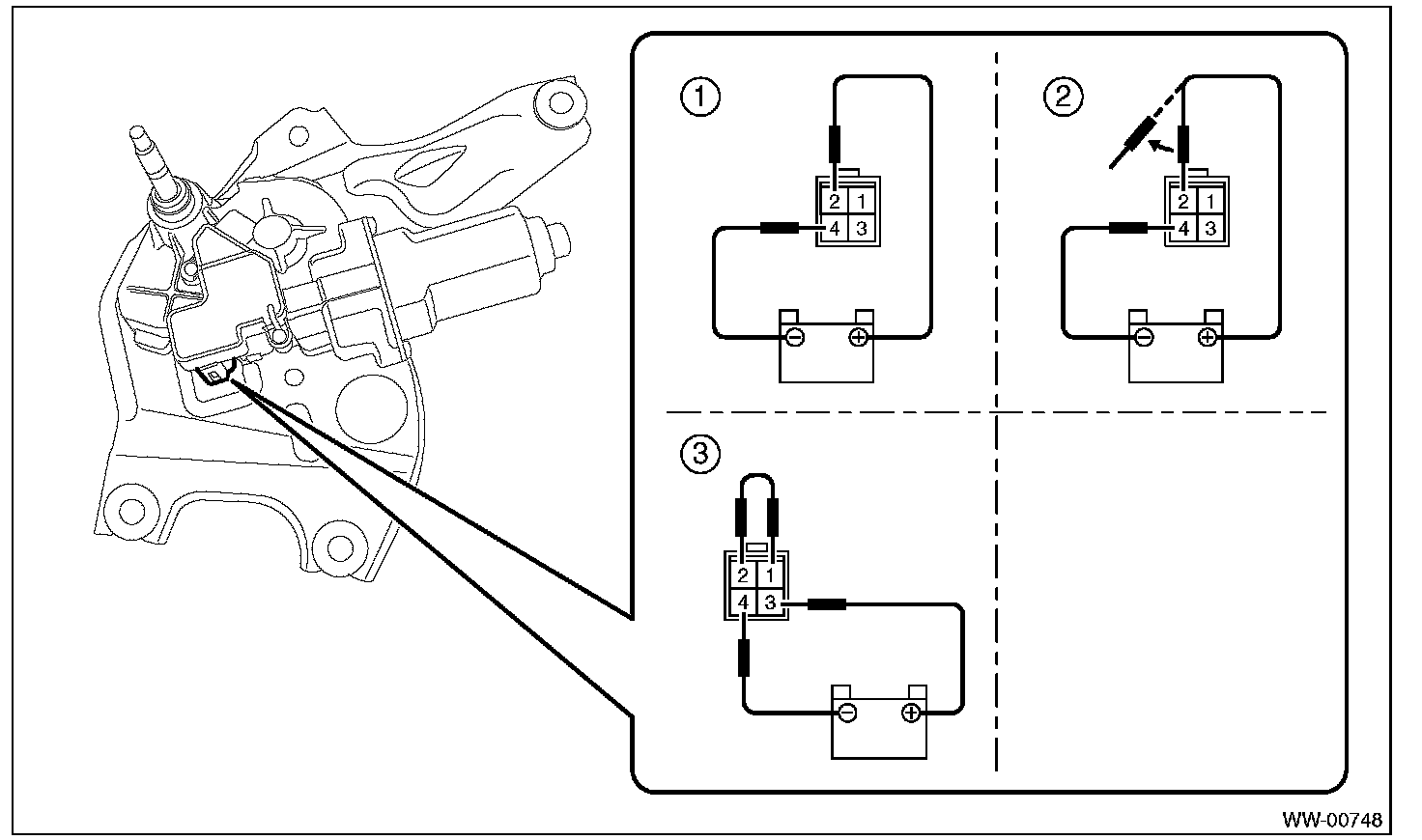 ①
2 1
4 3
⊖ ⊕

②
2 1
4 3
⊖ ⊕

③
2 1
4 3
⊖ ⊕

WW-00748