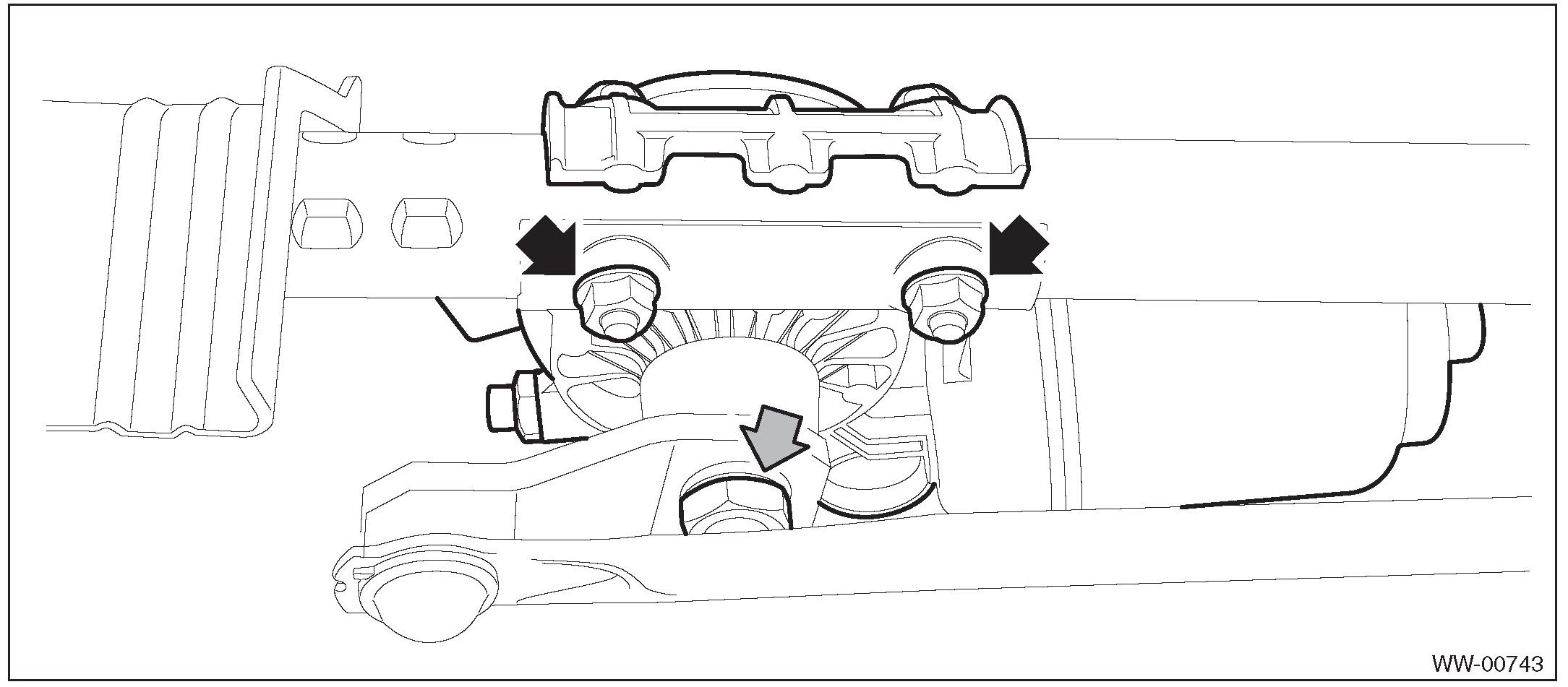 WW-00743