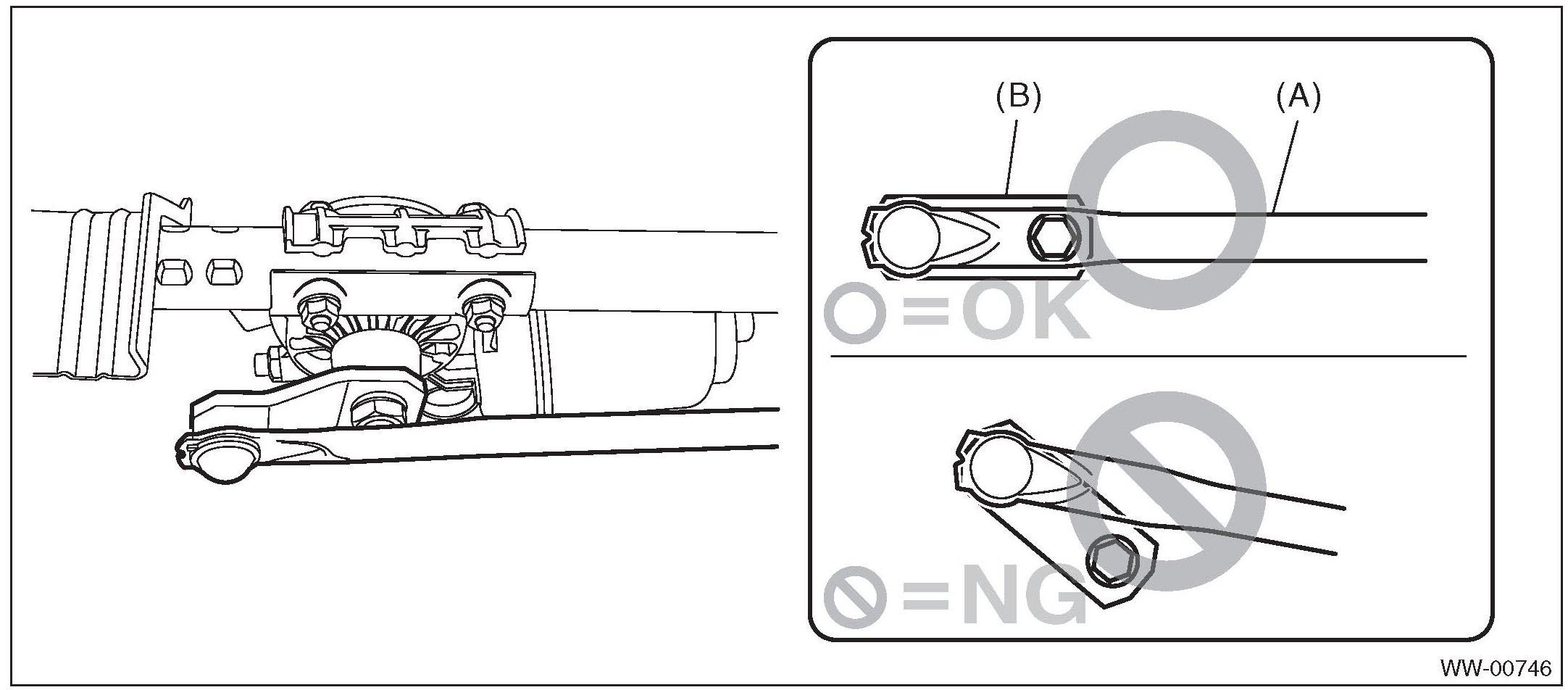 (B)
(A)
○=OK
⊘=NG
WW-00746