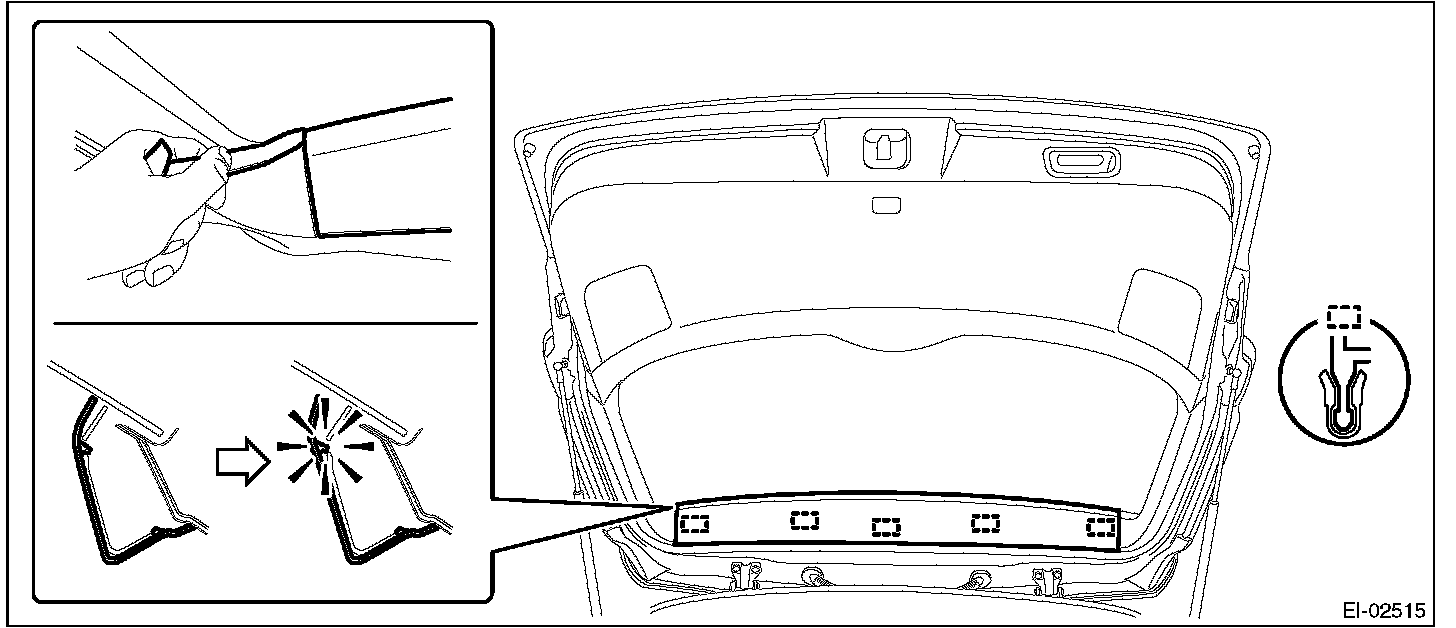 EI-02515