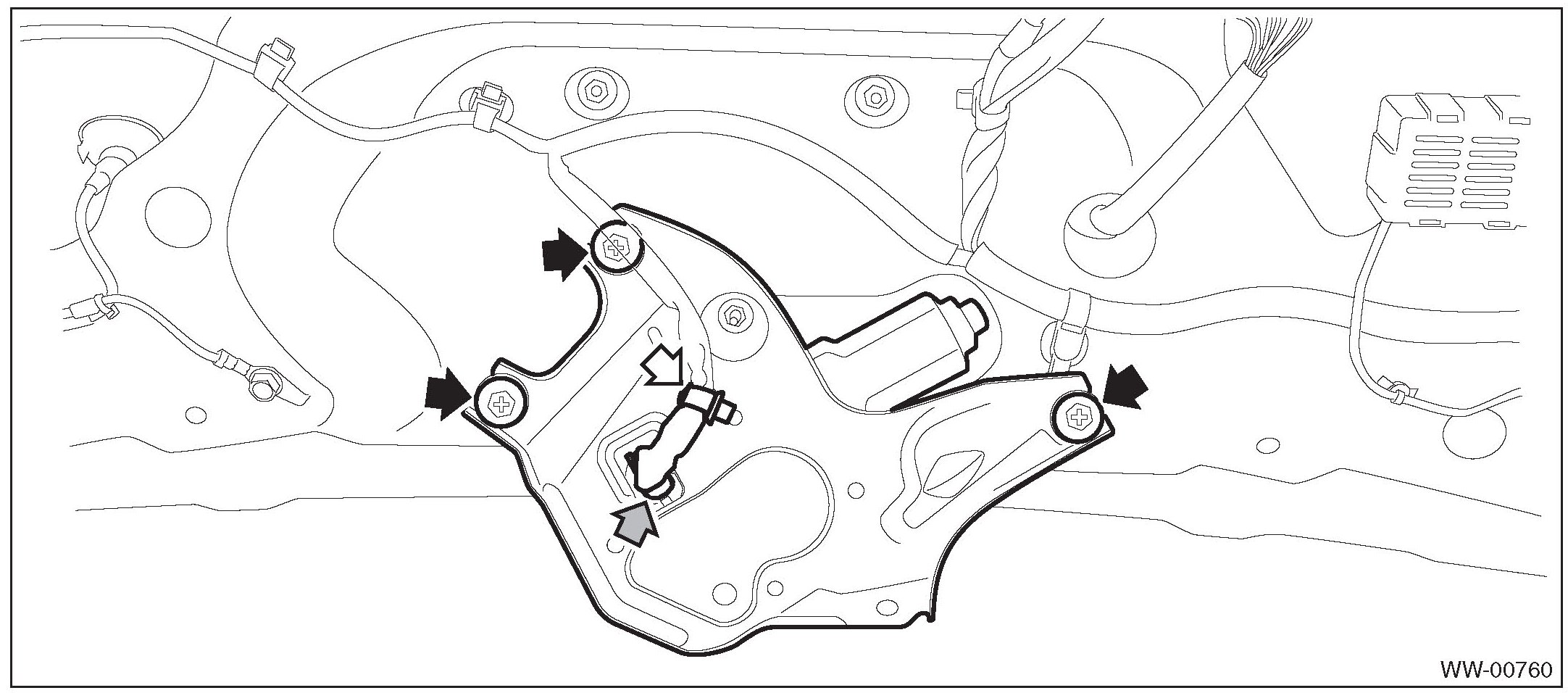 WW-00760