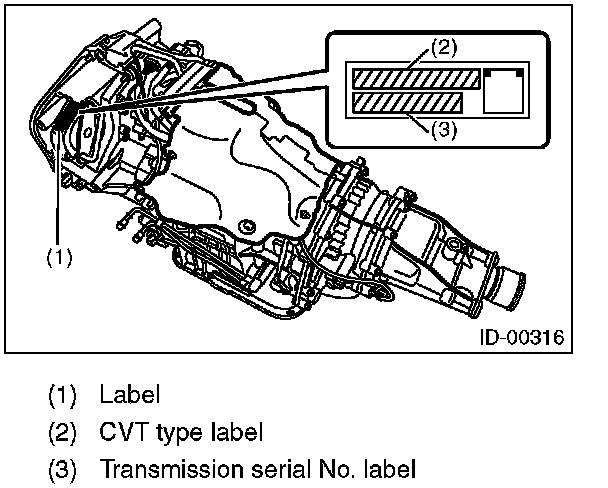 (2)
(3)
(1)
ID-00316

(1) Label
(2) CVT type label
(3) Transmission serial No. label