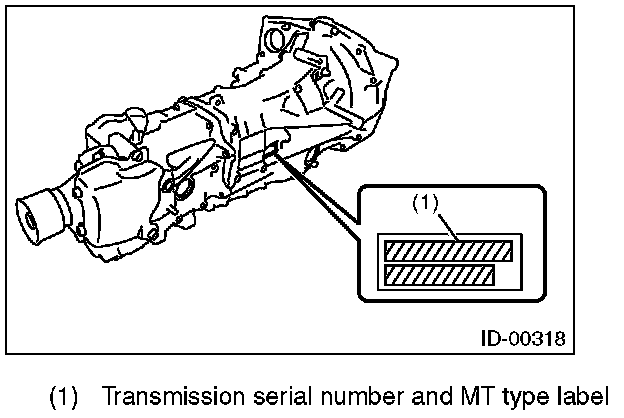 (1)

ID-00318

(1) Transmission serial number and MT type label