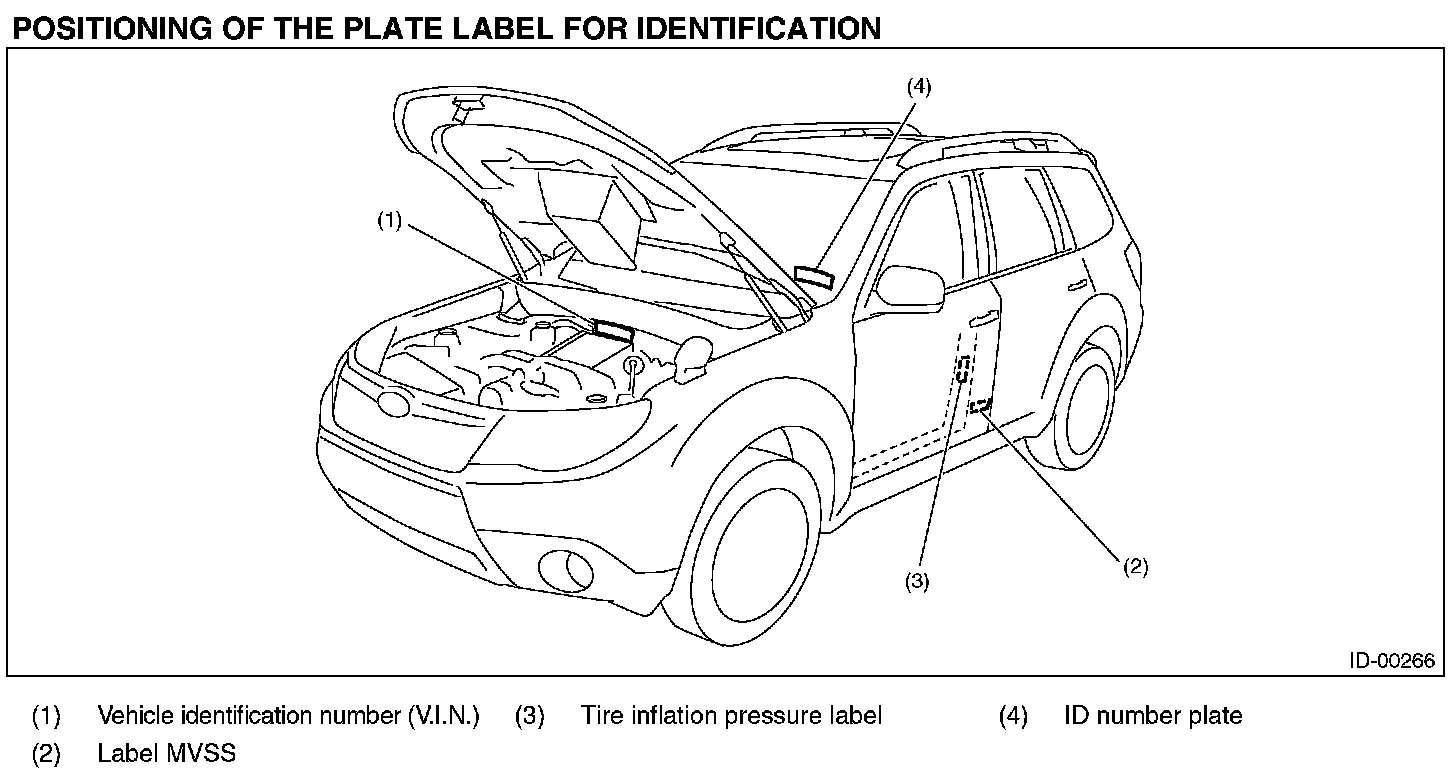 POSITIONING OF THE PLATE LABEL FOR IDENTIFICATION

(4)

(1)

(3)

(2)

ID-00266

(1) Vehicle identification number (V.I.N.)
(2) Label MVSS
(3) Tire inflation pressure label
(4) ID number plate