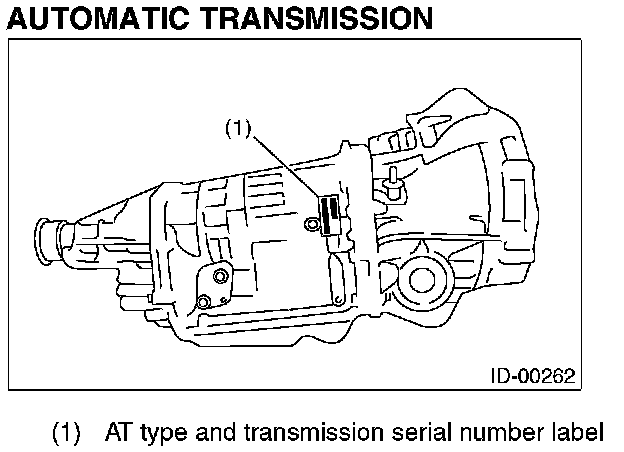 AUTOMATIC TRANSMISSION

(1)

ID-00262

(1) AT type and transmission serial number label