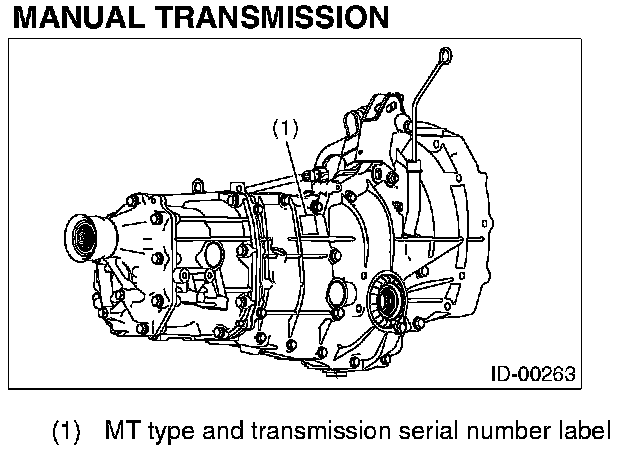 MANUAL TRANSMISSION

(1)

ID-00263

(1) MT type and transmission serial number label