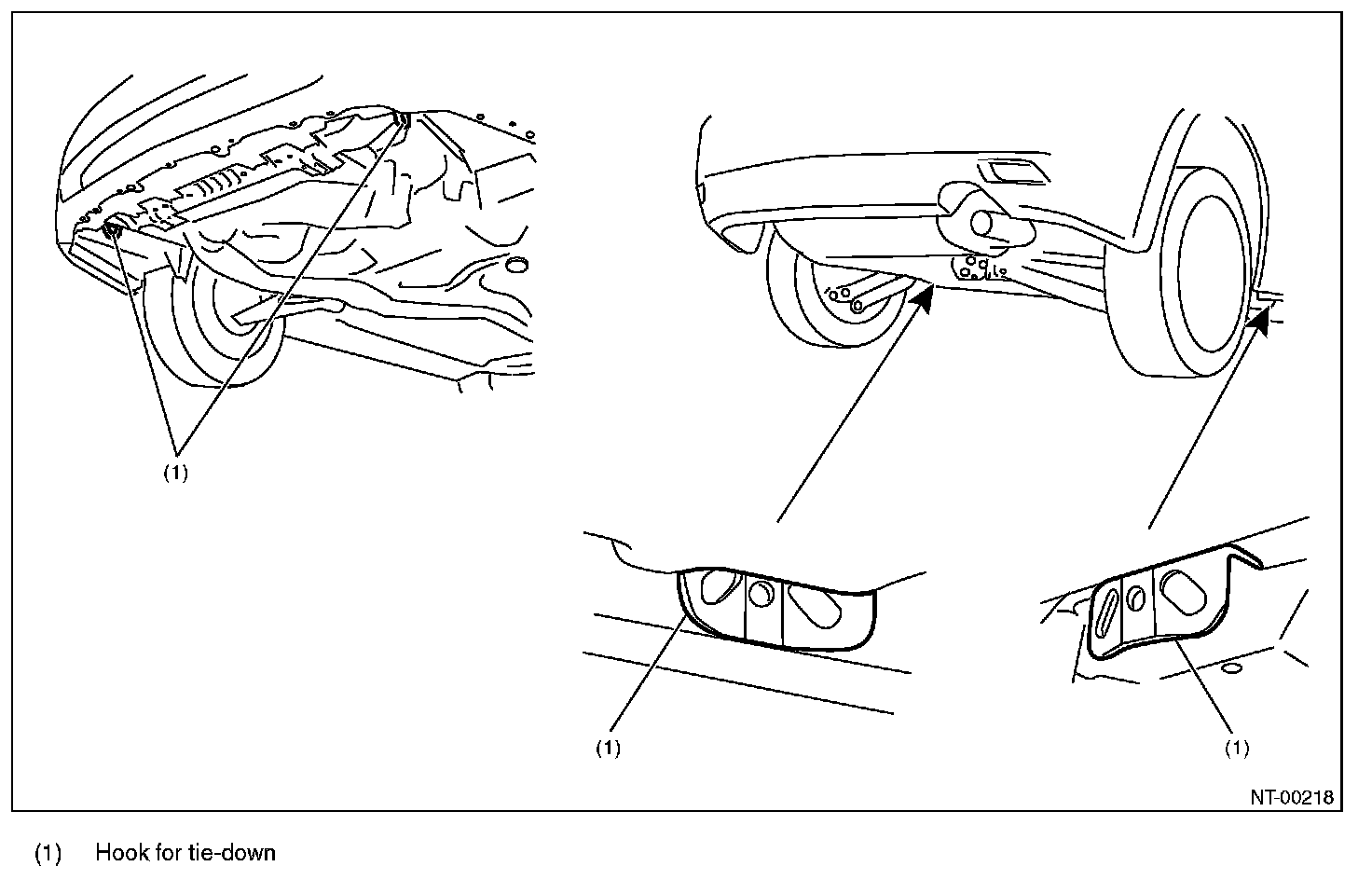 (1)

(1)

(1)

NT-00218

(1) Hook for tie-down