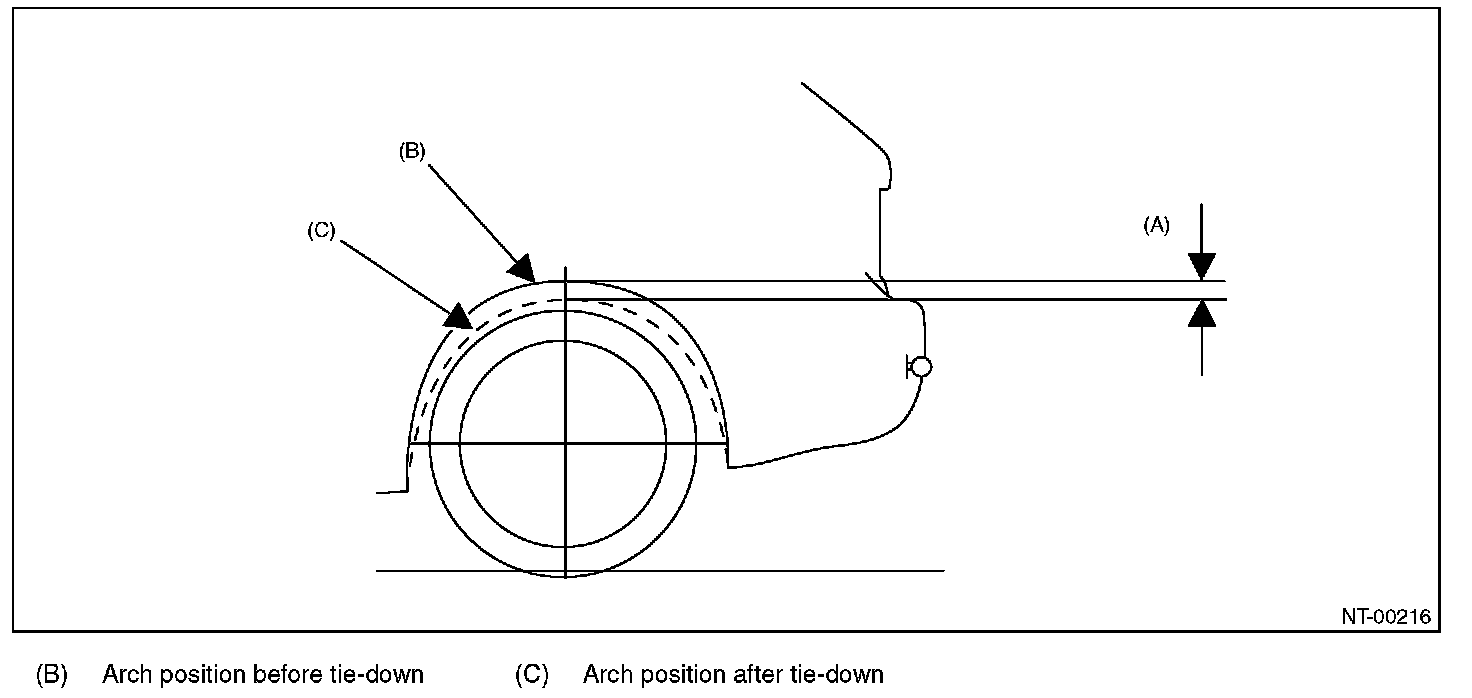 (B)

(C)

(A)

NT-00216

(B) Arch position before tie-down (C) Arch position after tie-down