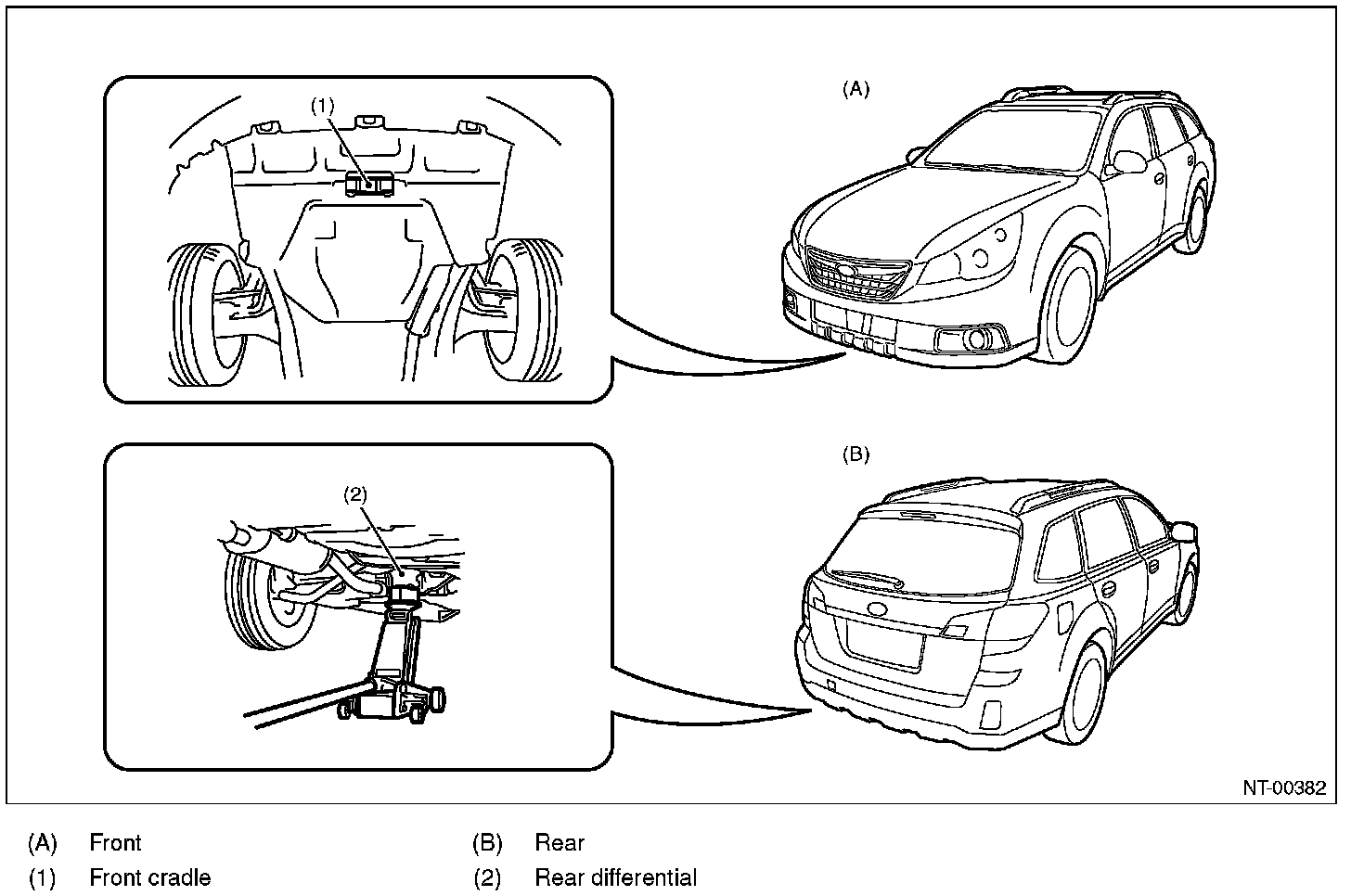 (1)

(A)

(2)

(B)

NT-00382

(A) Front
(1) Front cradle
(B) Rear
(2) Rear differential