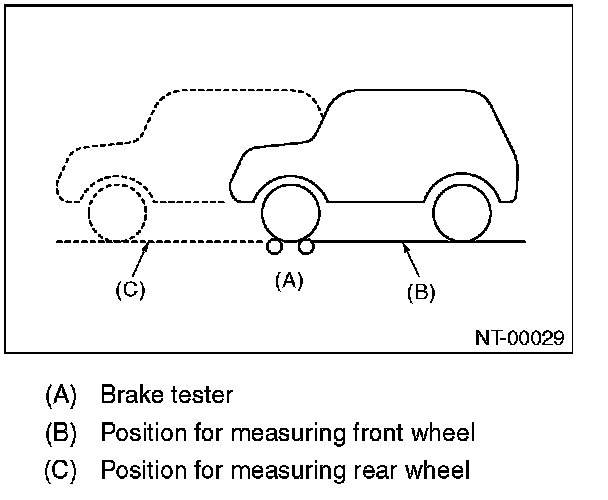 (C)

(A)

(B)

NT-00029

(A) Brake tester

(B) Position for measuring front wheel

(C) Position for measuring rear wheel