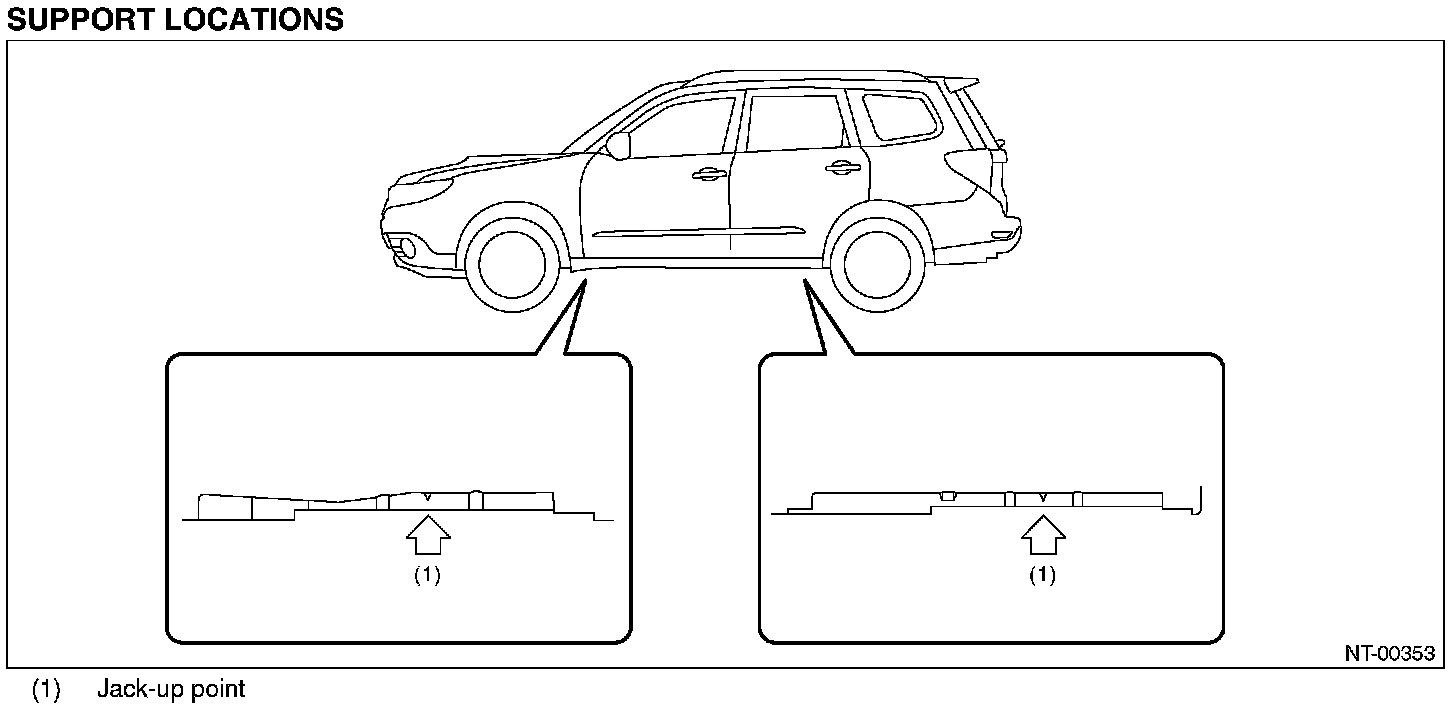 SUPPORT LOCATIONS

(1)

(1)

NT-00353

(1) Jack-up point