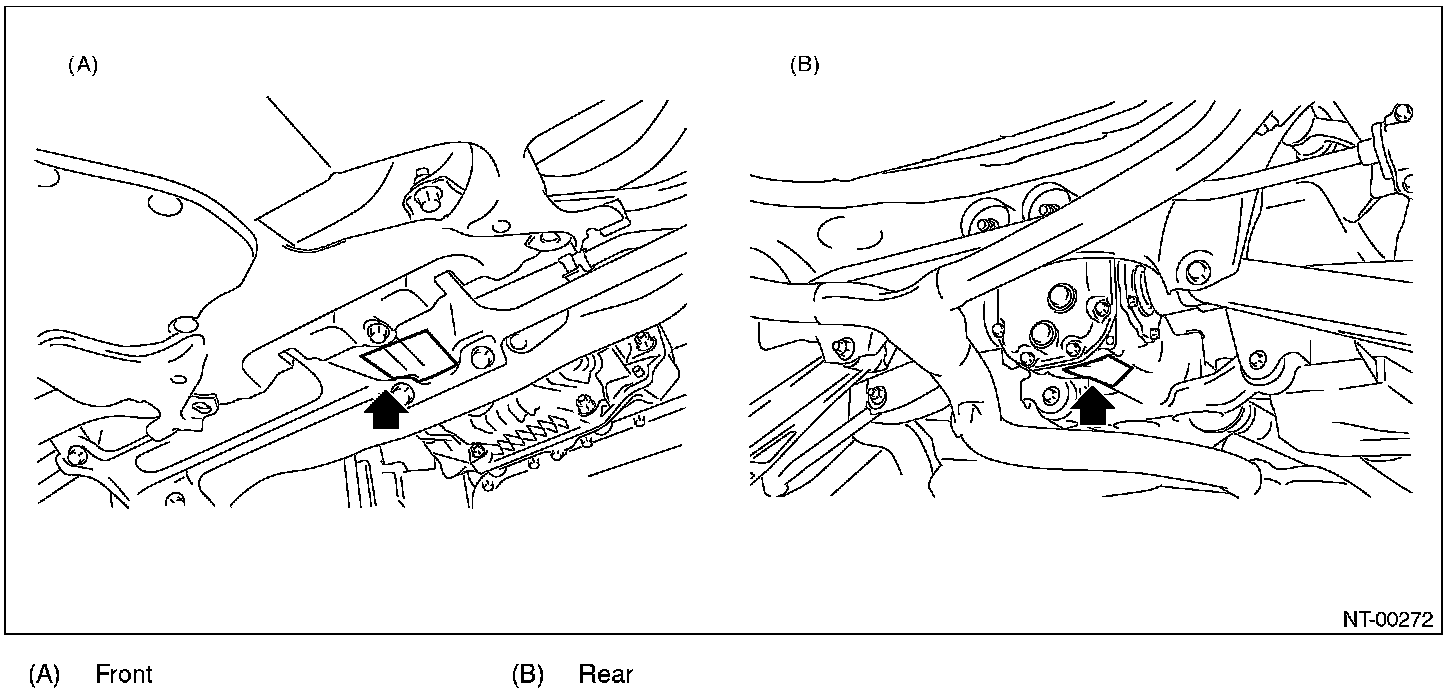 (A)

(B)

NT-00272

(A) Front

(B) Rear