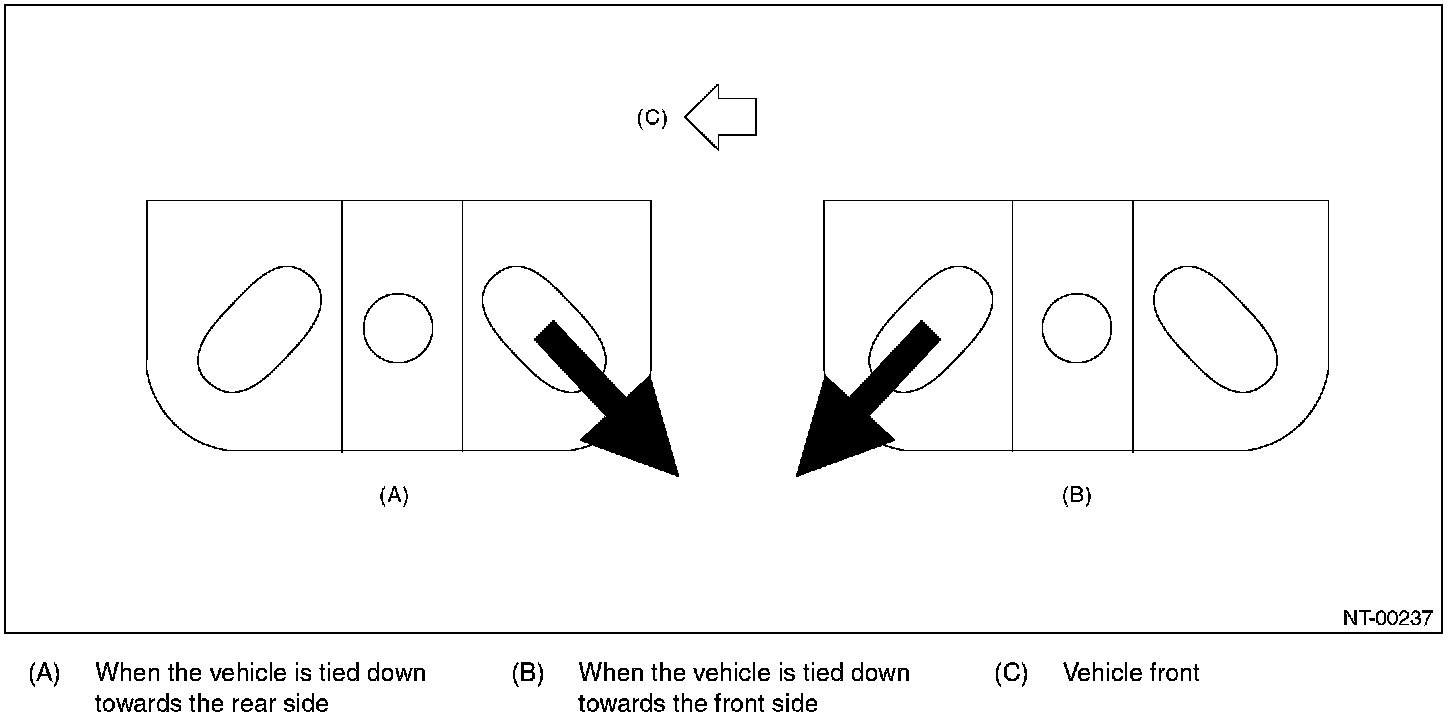 (C)

(A)

(B)

NT-00237

(A) When the vehicle is tied down towards the rear side

(B) When the vehicle is tied down towards the front side

(C) Vehicle front