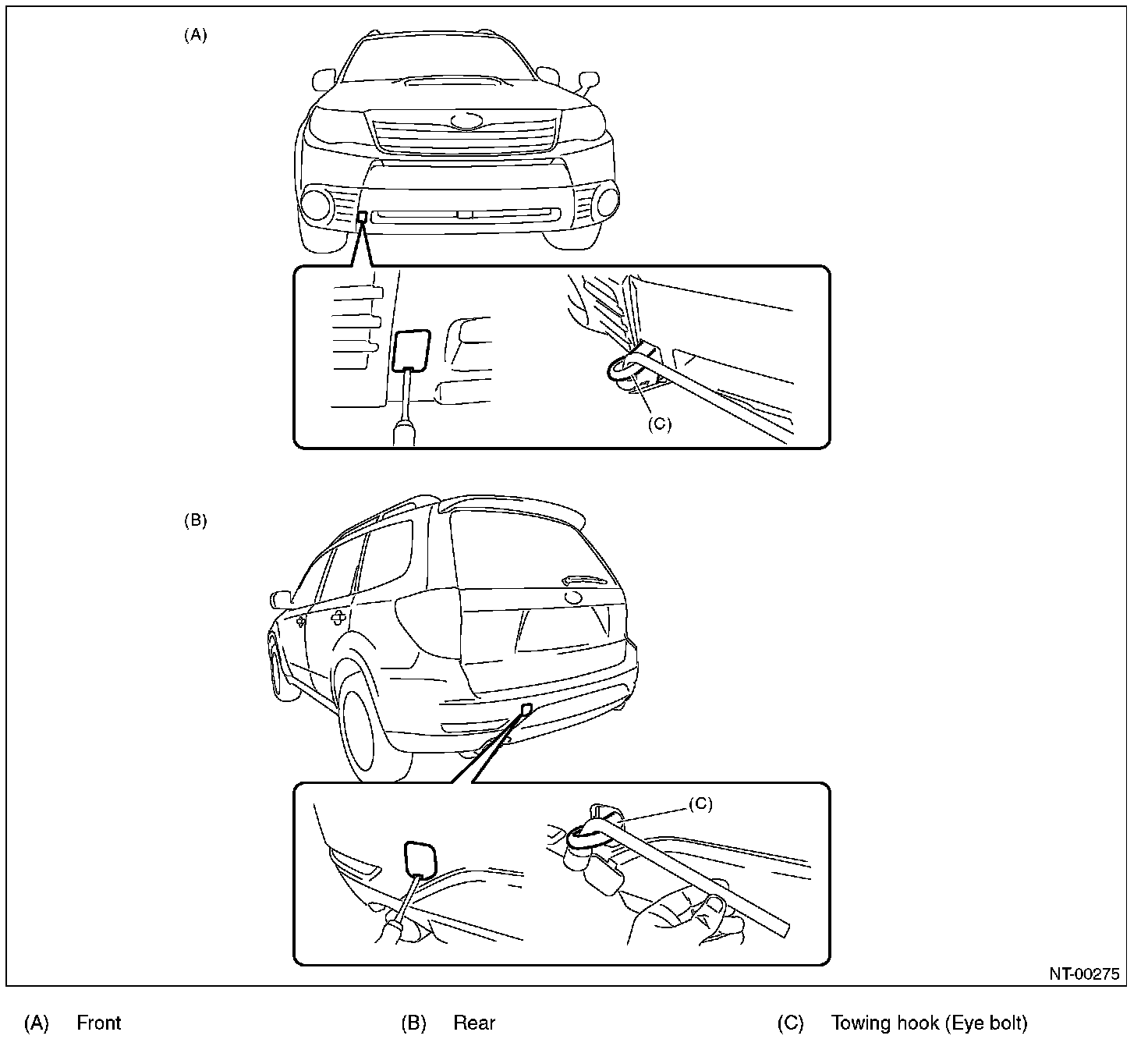 (A)

(C)

(B)

(C)

NT-00275

(A) Front

(B) Rear

(C) Towing hook (Eye bolt)