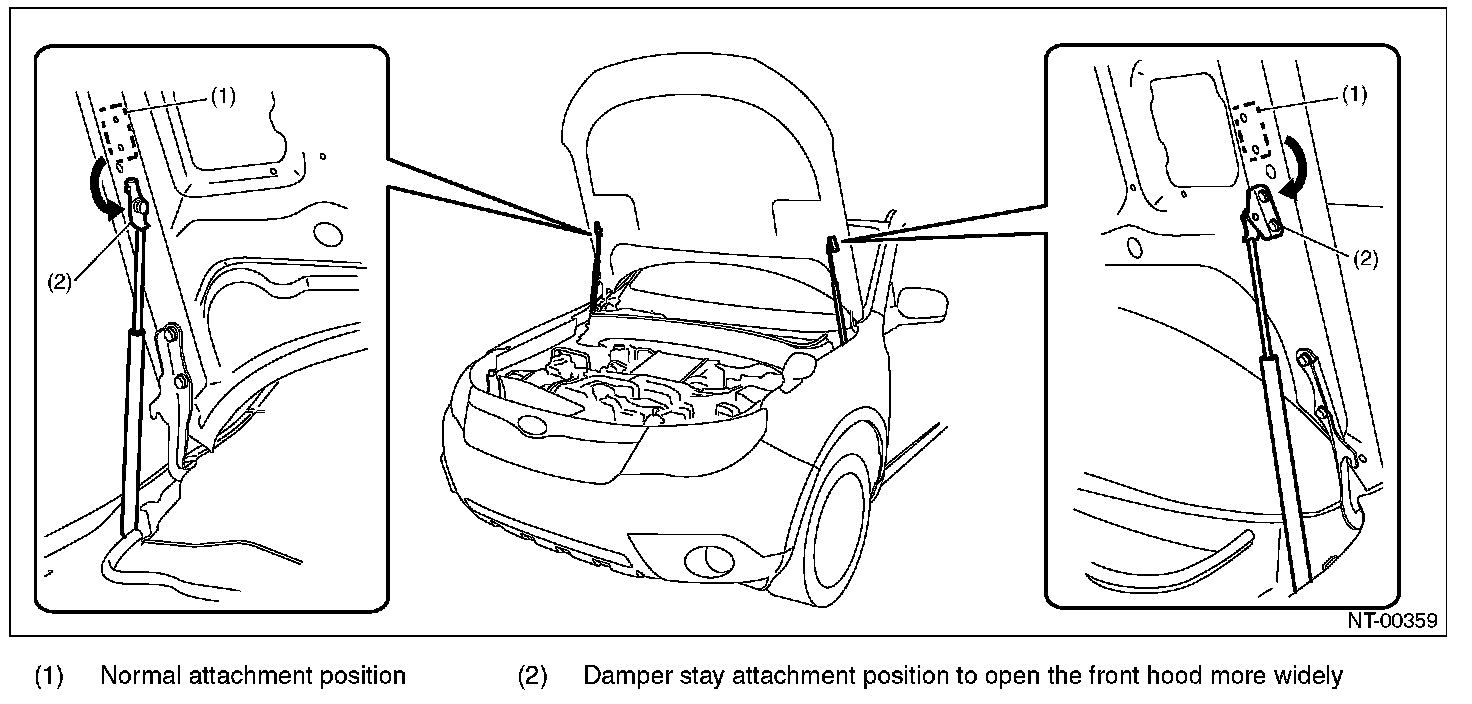 (1)

(2)

(1)

(2)

NT-00359

(1) Normal attachment position

(2) Damper stay attachment position to open the front hood more widely