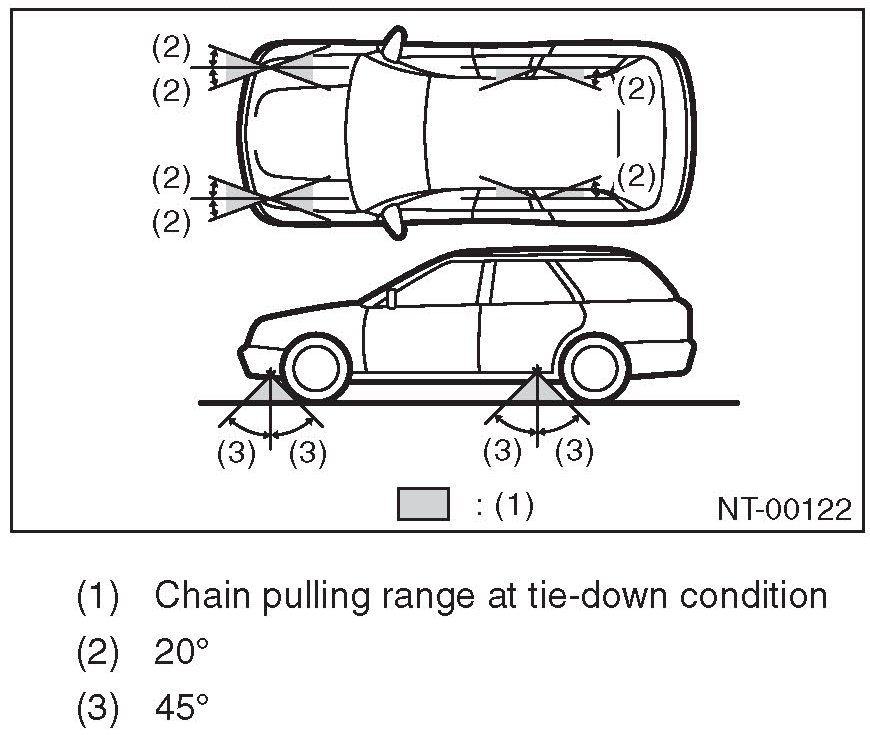 (2)
(2)
(2)
(2)
(2)
(2)
(3) (3) (3) (3)
: (1)
NT-00122

(1) Chain pulling range at tie-down condition
(2) 20°
(3) 45°