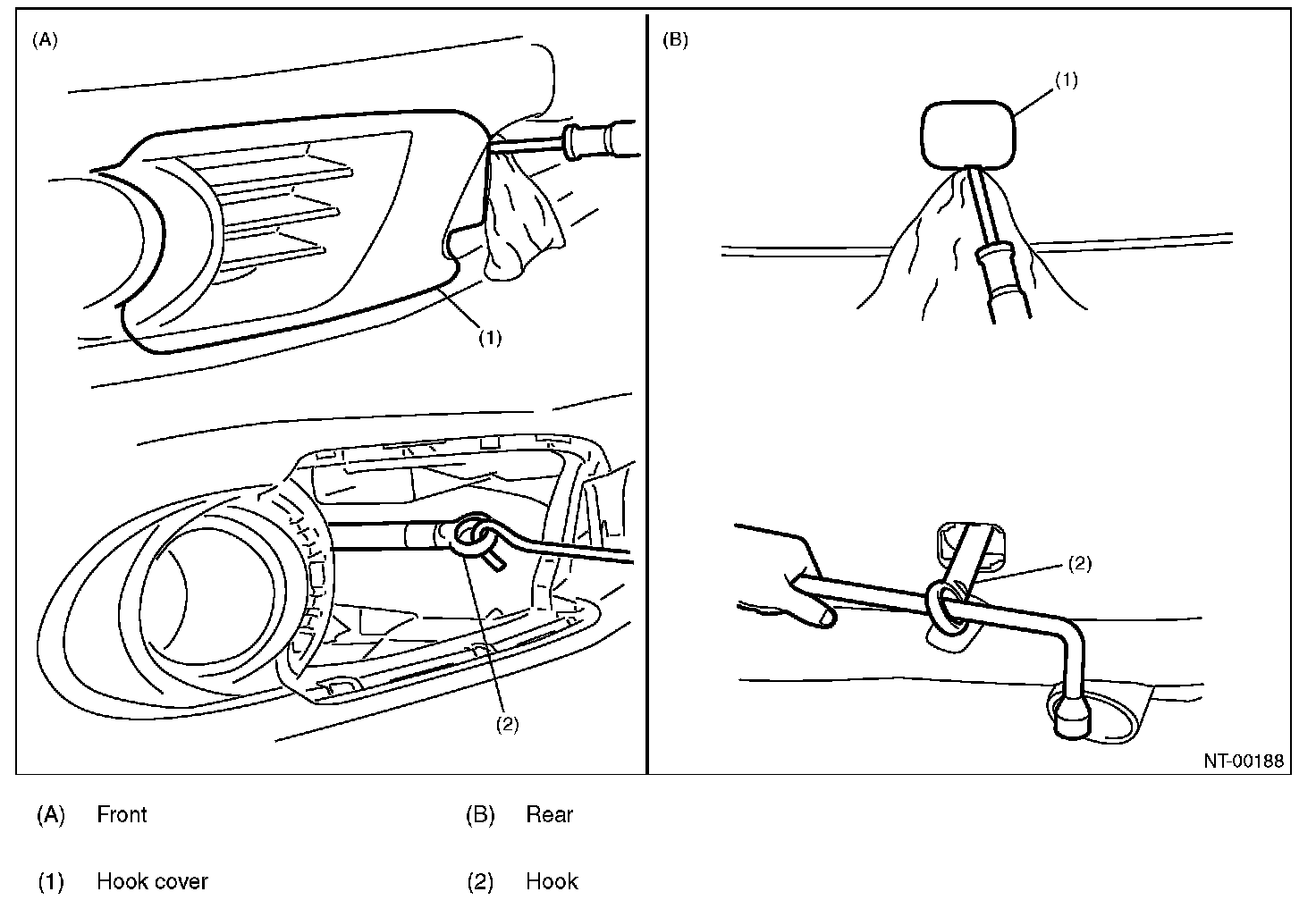 (A)

(1)

(2)

(B)

(1)

(2)

NT-00188

(A) Front

(B) Rear

(1) Hook cover

(2) Hook