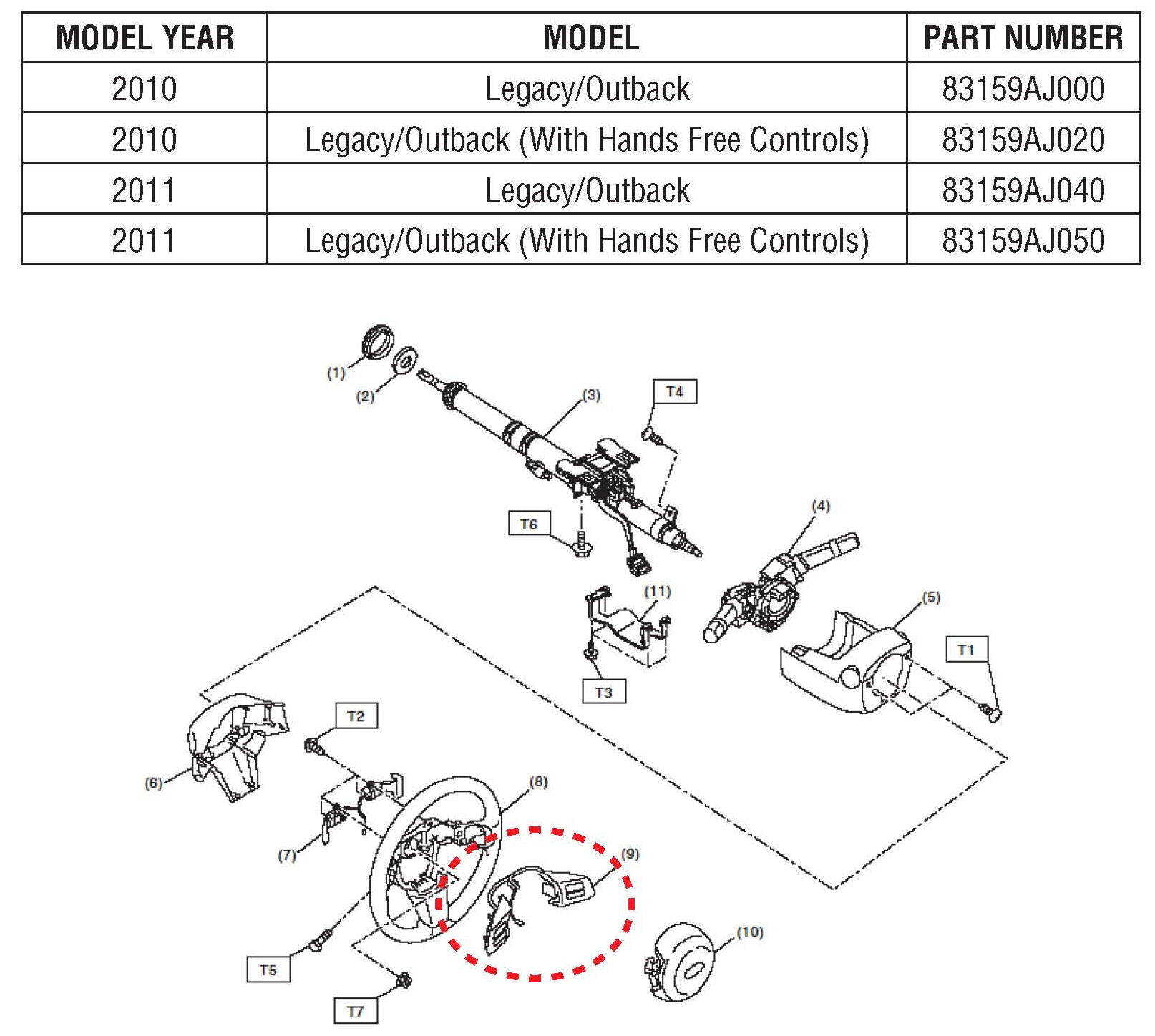 | MODEL YEAR | MODEL | PART NUMBER |
|---|---|---|
| 2010 | Legacy/Outback | 83159AJ000 |
| 2010 | Legacy/Outback (With Hands Free Controls) | 83159AJ020 |
| 2011 | Legacy/Outback | 83159AJ040 |
| 2011 | Legacy/Outback (With Hands Free Controls) | 83159AJ050 |

(1)
(2)
(3)
T4
T6
(4)
(11)
(5)
T1
T3
T2
(6)
(8)
(7)
(9)
(10)
T5
T7